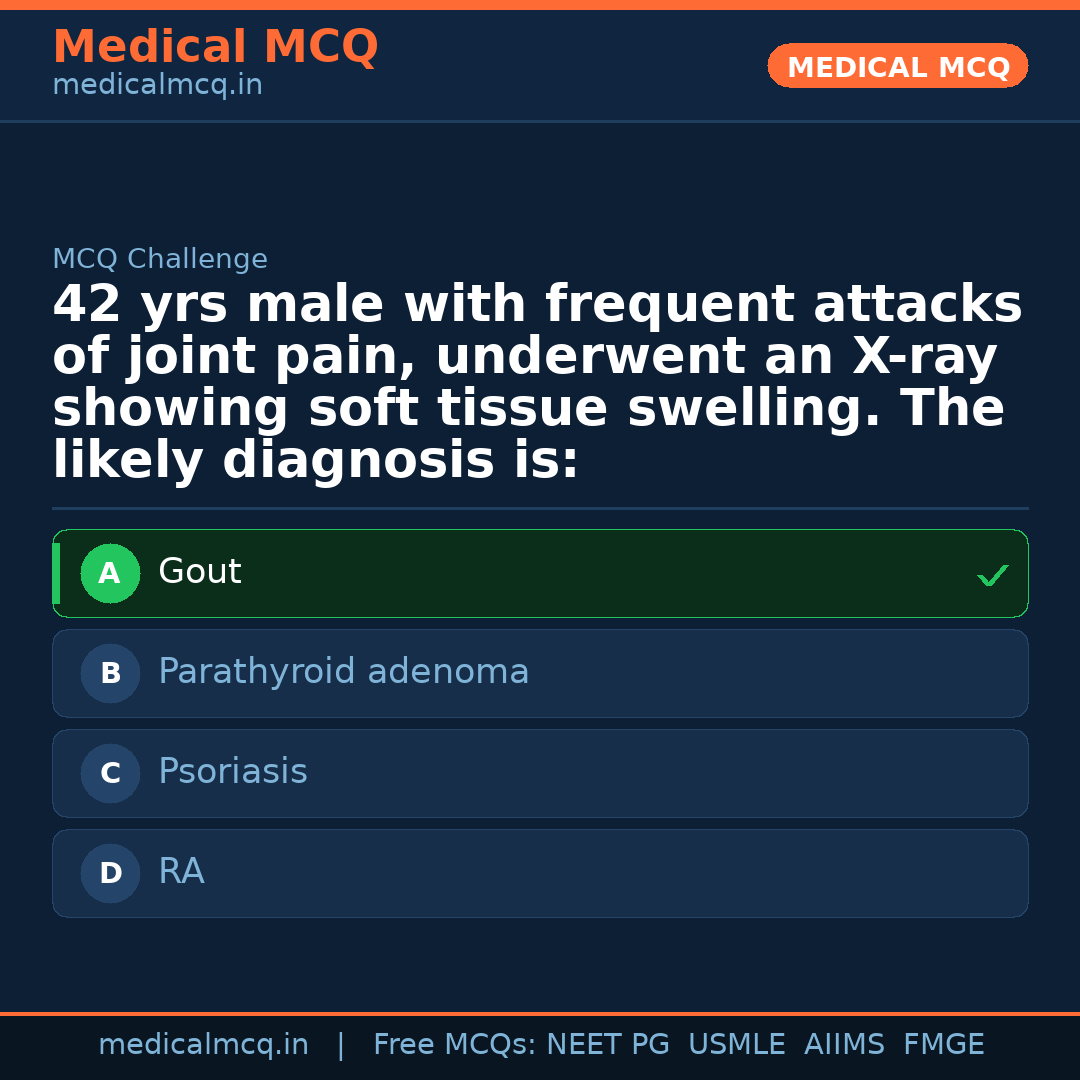 Medical MCQ
medicalmcq.in

MEDICAL MCQ

MCQ Challenge

42 yrs male with frequent attacks of joint pain, underwent an X-ray showing soft tissue swelling. The likely diagnosis is:

A Gout ✓

B Parathyroid adenoma

C Psoriasis

D RA

medicalmcq.in | Free MCQs: NEET PG USMLE AIIMS FMGE