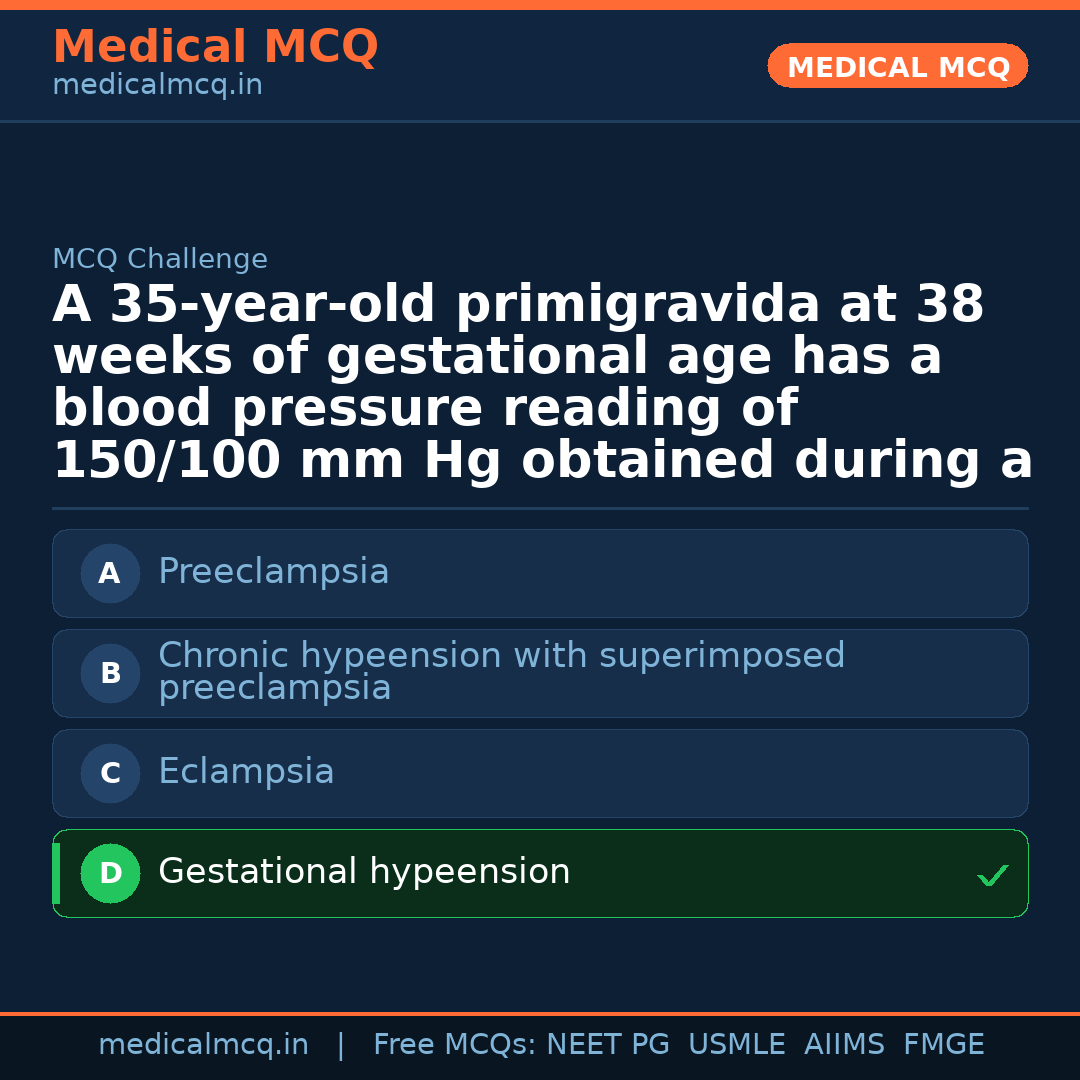 Medical MCQ
medicalmcq.in

MEDICAL MCQ

MCQ Challenge

A 35-year-old primigravida at 38 weeks of gestational age has a blood pressure reading of 150/100 mm Hg obtained during a

A Preeclampsia

B Chronic hypeension with superimposed preeclampsia

C Eclampsia

D Gestational hypeension ✓

medicalmcq.in | Free MCQs: NEET PG USMLE AIIMS FMGE