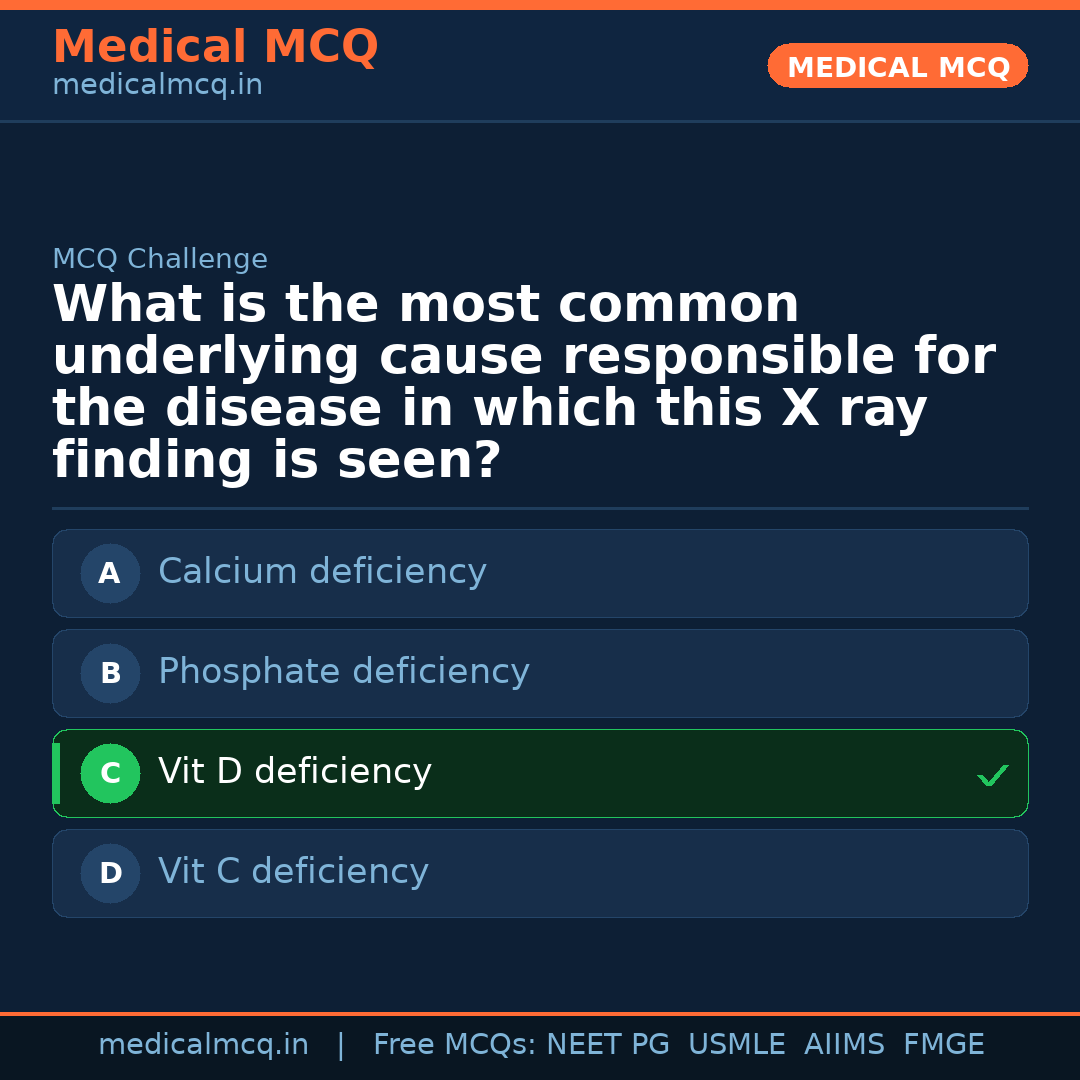 Medical MCQ
medicalmcq.in

MEDICAL MCQ

MCQ Challenge

What is the most common underlying cause responsible for the disease in which this X ray finding is seen?

A Calcium deficiency

B Phosphate deficiency

C Vit D deficiency ✓

D Vit C deficiency

medicalmcq.in | Free MCQs: NEET PG USMLE AIIMS FMGE