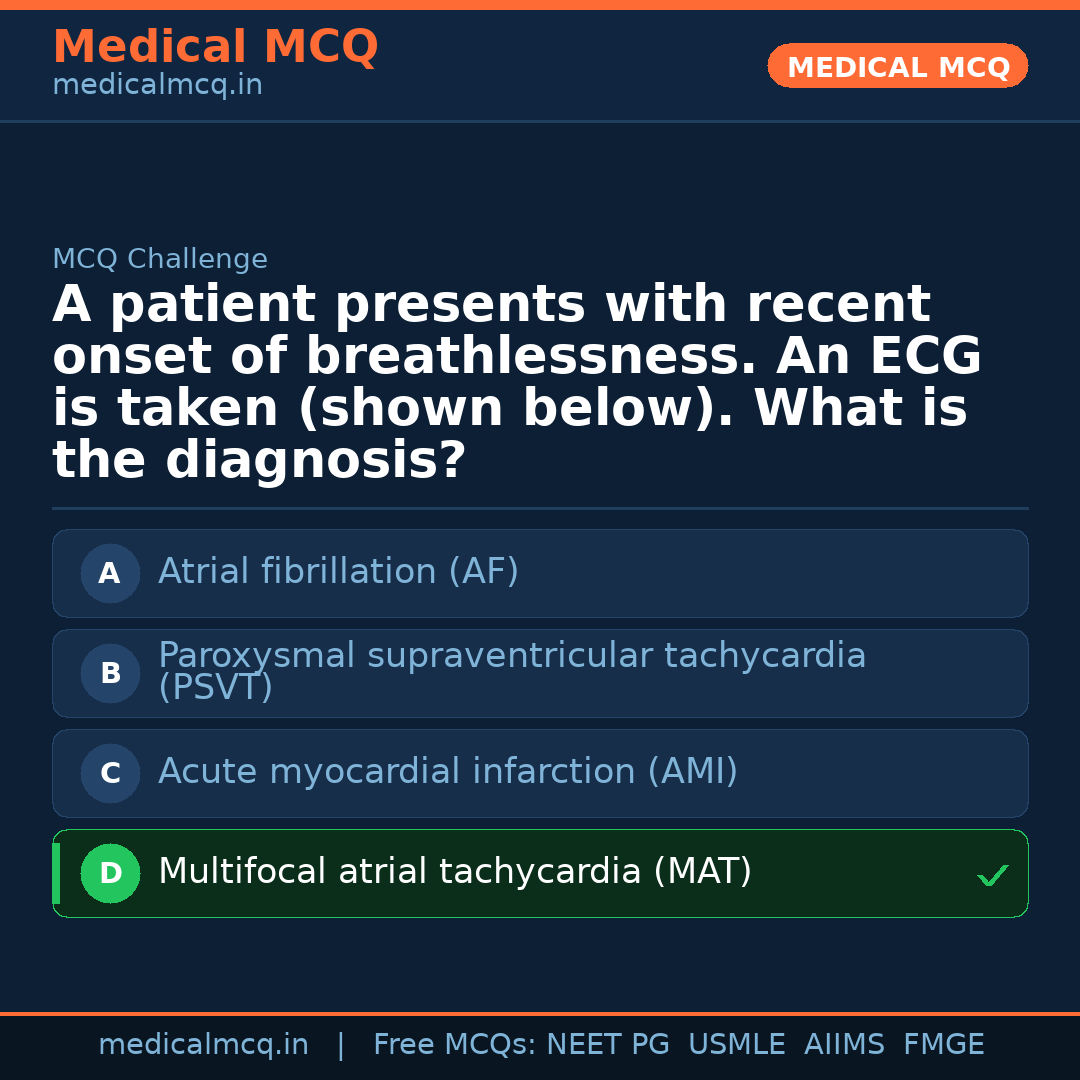 Medical MCQ
medicalmcq.in

MEDICAL MCQ

MCQ Challenge

A patient presents with recent onset of breathlessness. An ECG is taken (shown below). What is the diagnosis?

A Atrial fibrillation (AF)

B Paroxysmal supraventricular tachycardia (PSVT)

C Acute myocardial infarction (AMI)

D Multifocal atrial tachycardia (MAT) ✓

medicalmcq.in | Free MCQs: NEET PG USMLE AIIMS FMGE