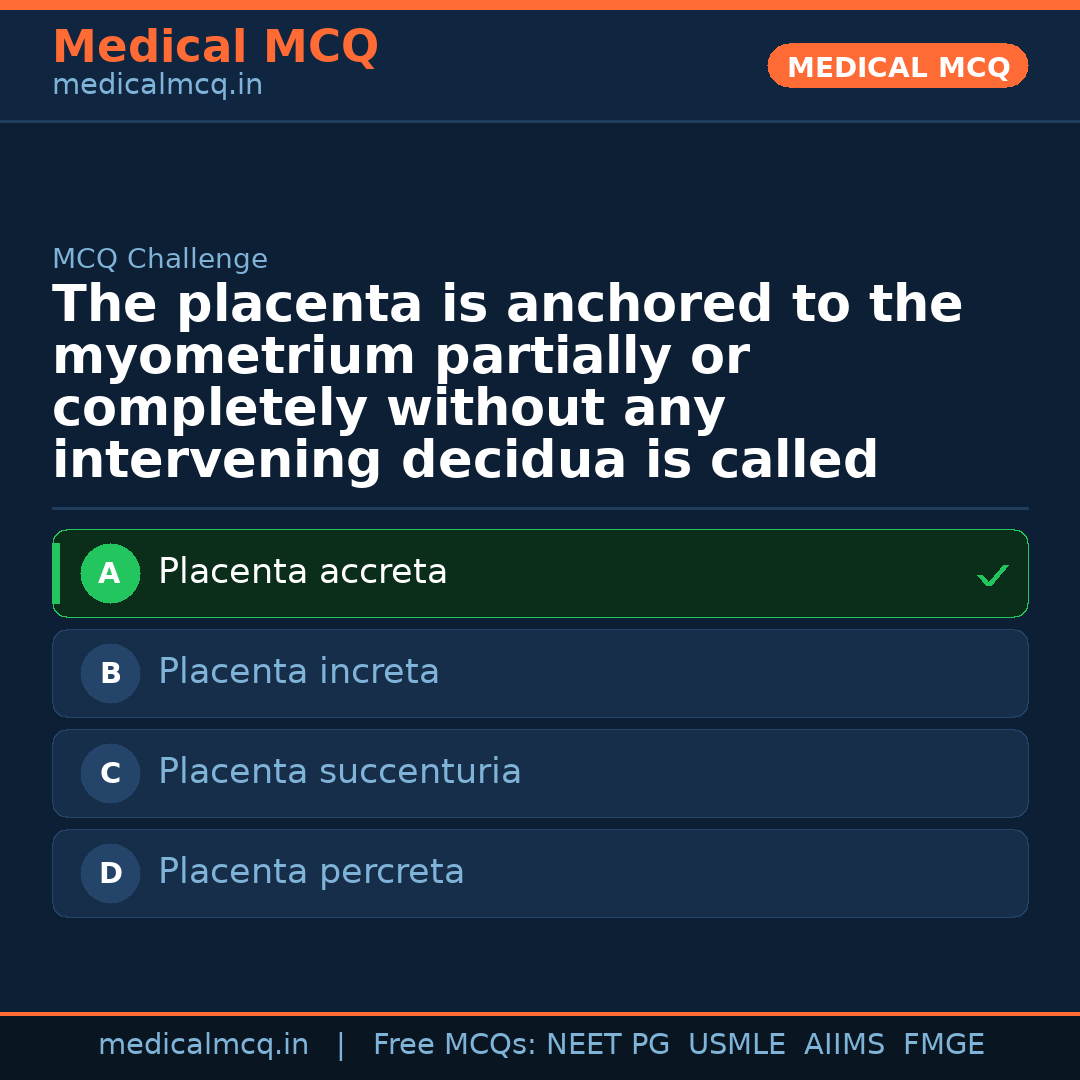 Medical MCQ
medicalmcq.in

MEDICAL MCQ

MCQ Challenge

The placenta is anchored to the myometrium partially or completely without any intervening decidua is called

A Placenta accreta ✓

B Placenta increta

C Placenta succenturia

D Placenta percreta

medicalmcq.in | Free MCQs: NEET PG USMLE AIIMS FMGE