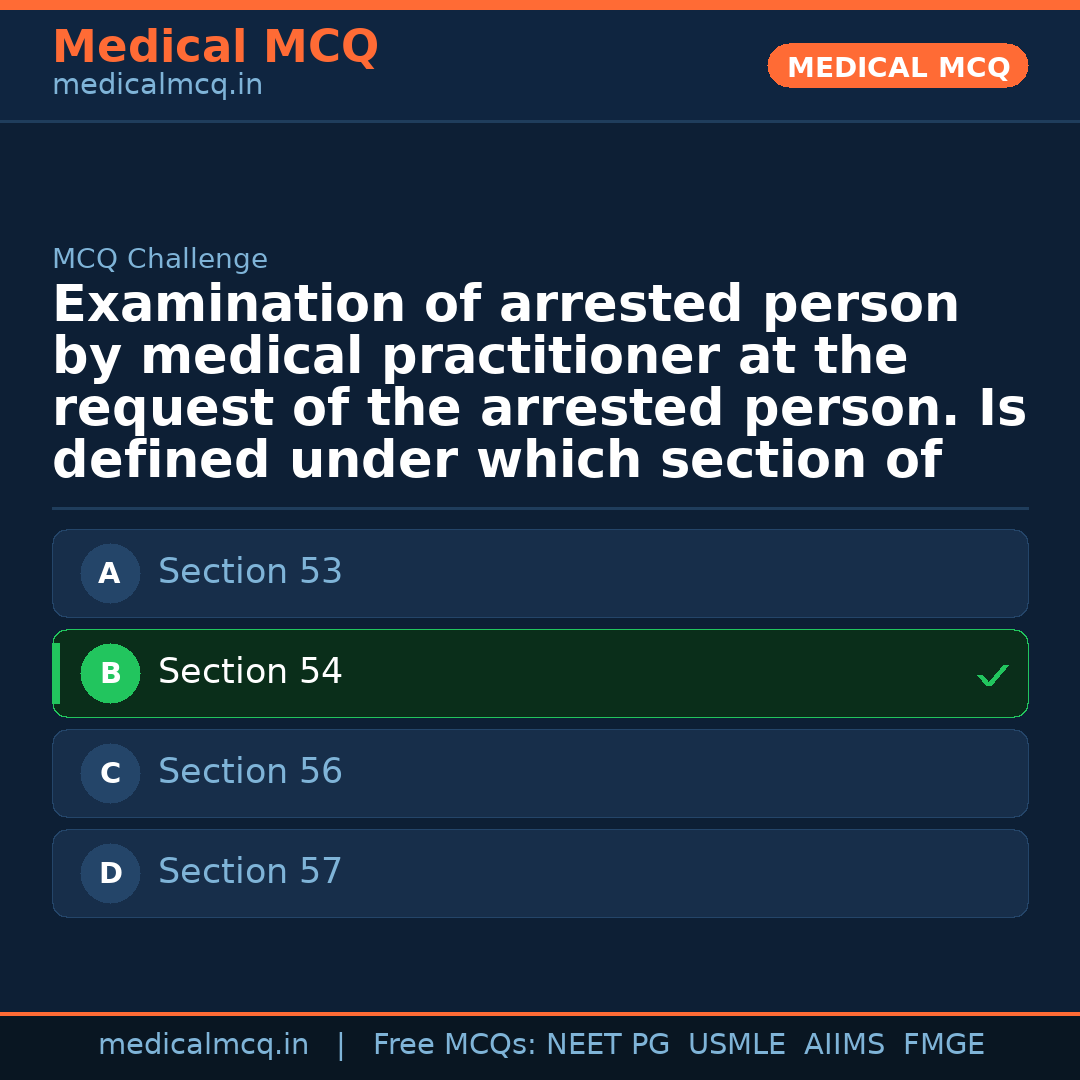 Medical MCQ
medicalmcq.in

MEDICAL MCQ

MCQ Challenge

Examination of arrested person by medical practitioner at the request of the arrested person. Is defined under which section of

A Section 53

B Section 54 ✓

C Section 56

D Section 57

medicalmcq.in | Free MCQs: NEET PG USMLE AIIMS FMGE