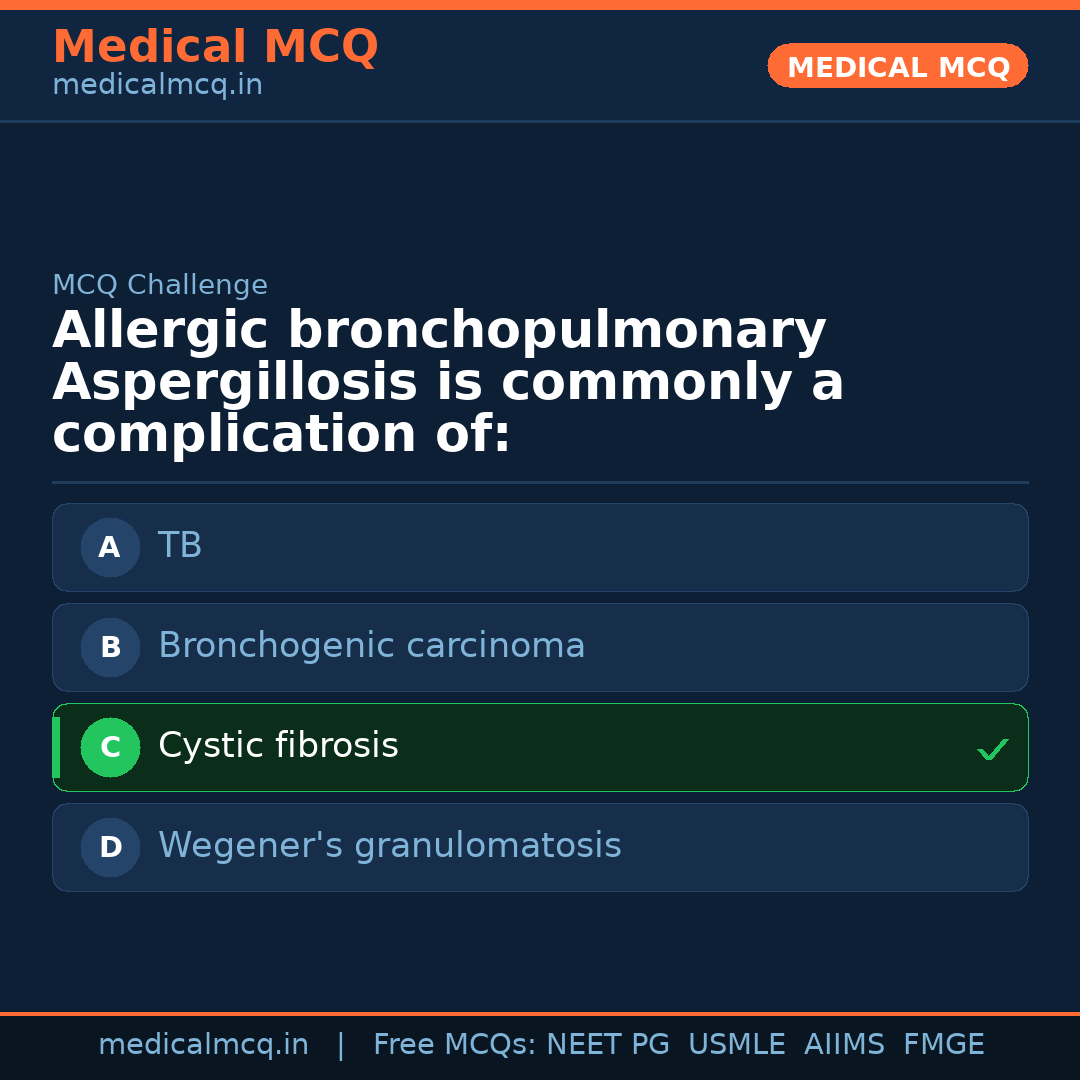 Medical MCQ
medicalmcq.in

MEDICAL MCQ

MCQ Challenge

Allergic bronchopulmonary Aspergillosis is commonly a complication of:

A TB

B Bronchogenic carcinoma

C Cystic fibrosis ✓

D Wegener's granulomatosis

medicalmcq.in | Free MCQs: NEET PG USMLE AIIMS FMGE