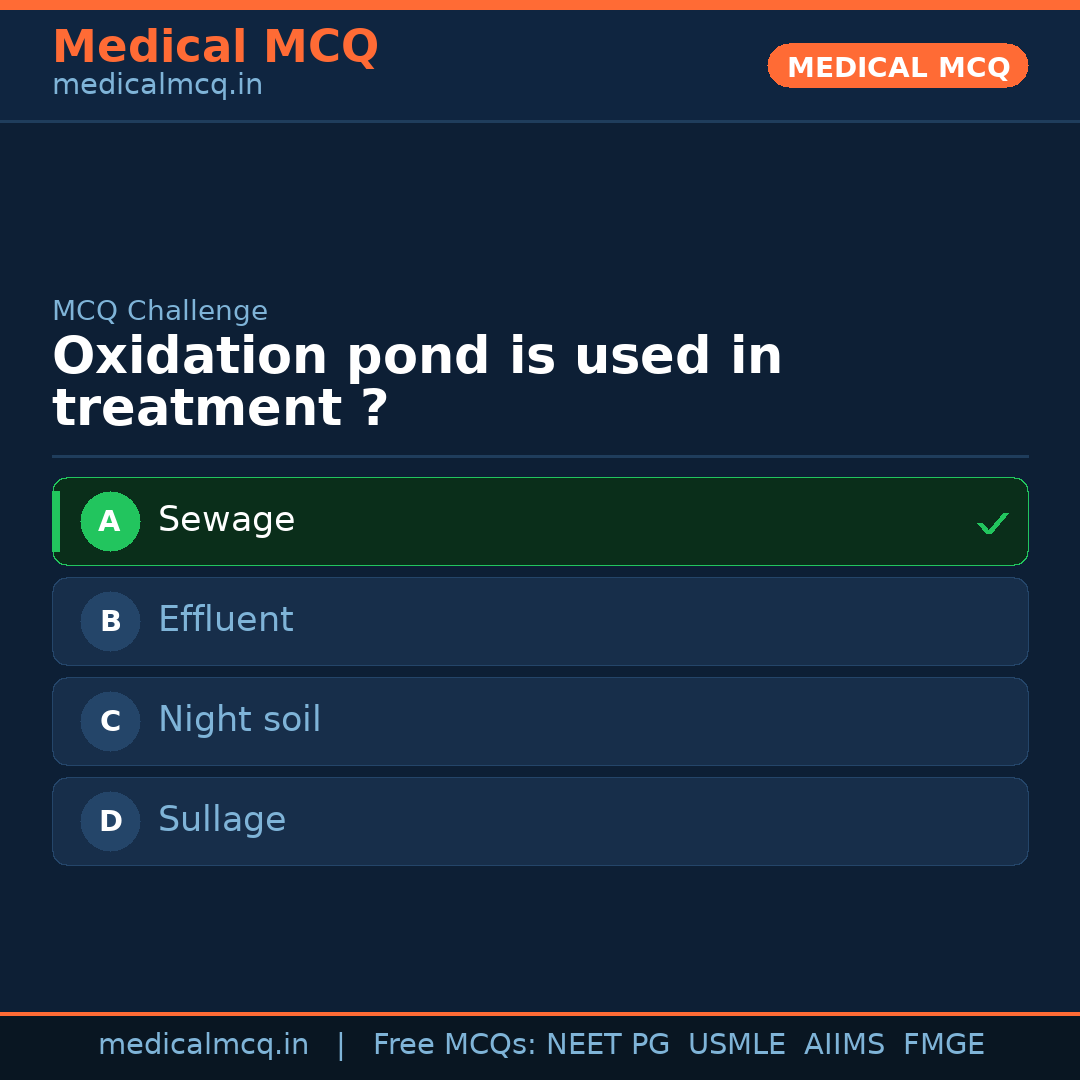 Medical MCQ
medicalmcq.in

MEDICAL MCQ

MCQ Challenge

Oxidation pond is used in treatment ?

A Sewage ✓

B Effluent

C Night soil

D Sullage

medicalmcq.in | Free MCQs: NEET PG USMLE AIIMS FMGE