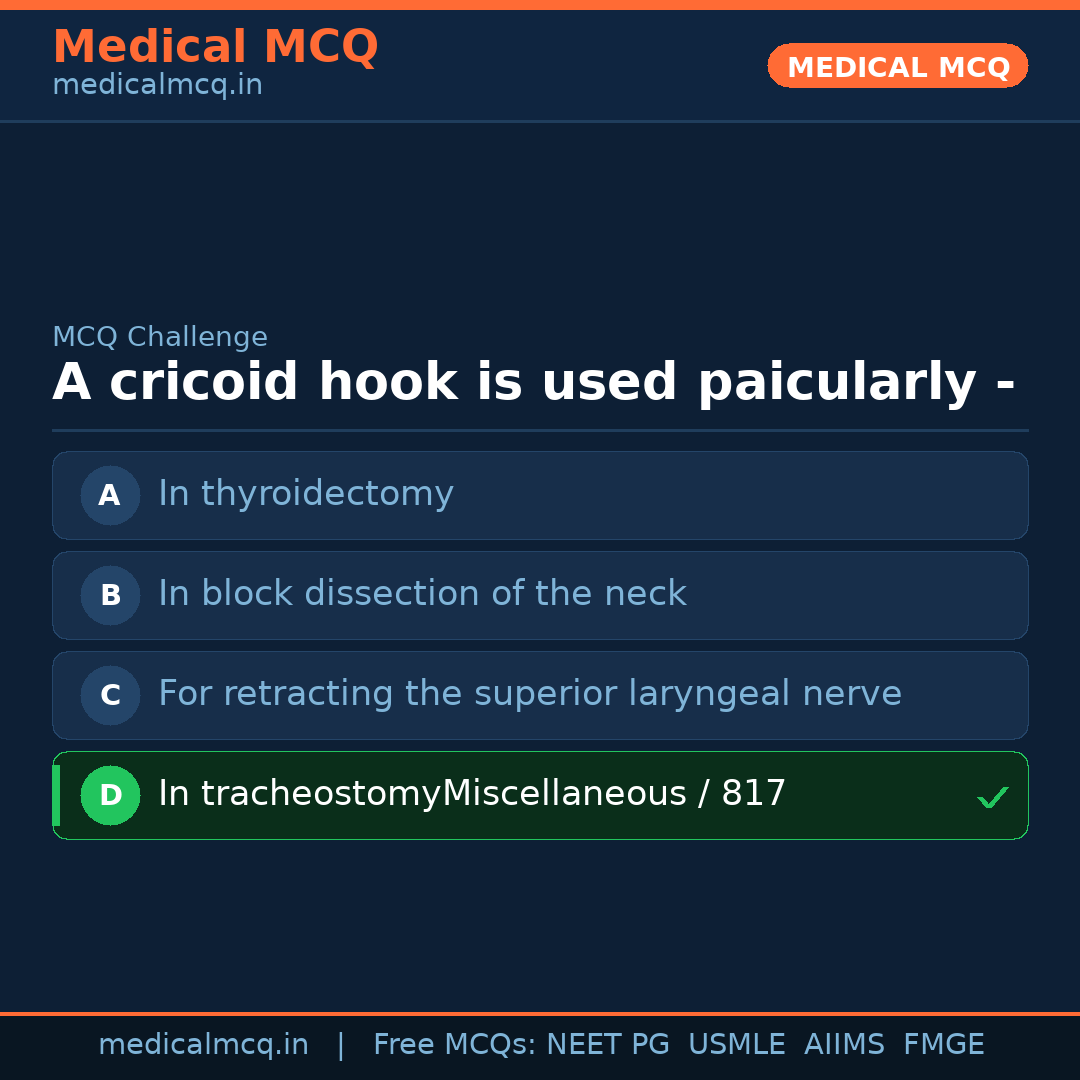 Medical MCQ
medicalmcq.in

MEDICAL MCQ

MCQ Challenge

A cricoid hook is used paicularly -

A In thyroidectomy

B In block dissection of the neck

C For retracting the superior laryngeal nerve

D In tracheostomyMiscellaneous / 817 ✓

medicalmcq.in | Free MCQs: NEET PG USMLE AIIMS FMGE