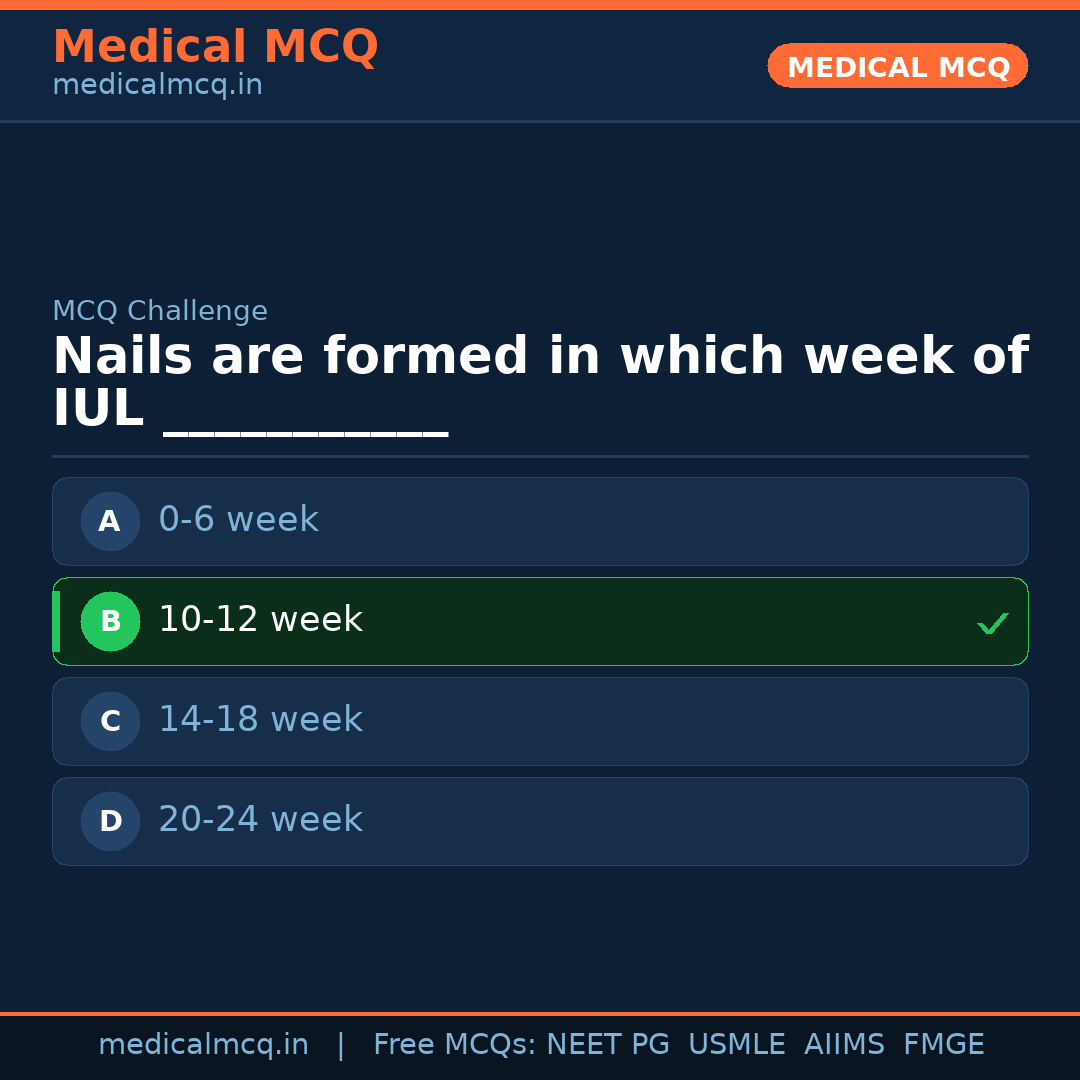 Medical MCQ
medicalmcq.in

MEDICAL MCQ

MCQ Challenge

Nails are formed in which week of IUL __________

A 0-6 week

B 10-12 week ✓

C 14-18 week

D 20-24 week

medicalmcq.in | Free MCQs: NEET PG USMLE AIIMS FMGE