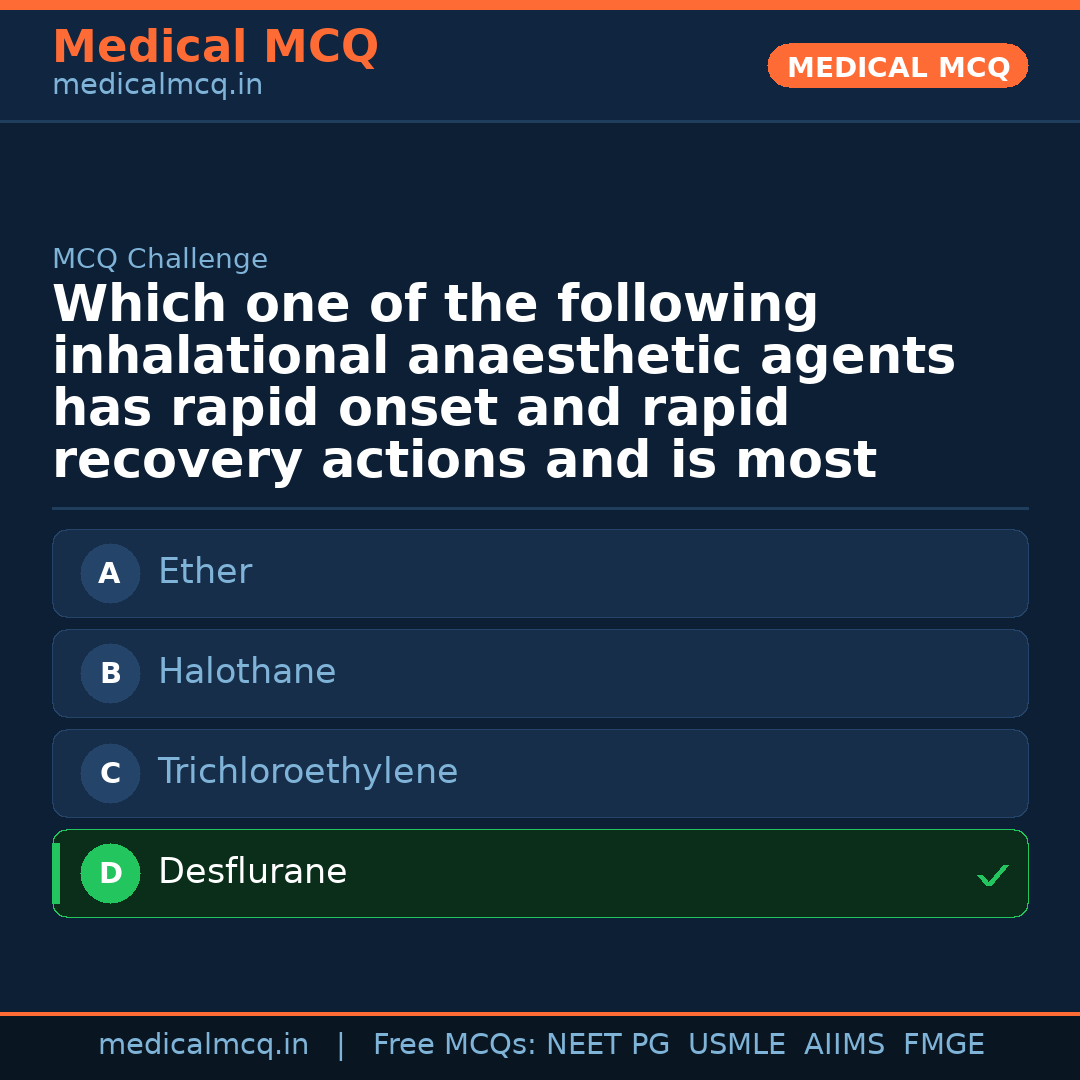 Medical MCQ
medicalmcq.in

MEDICAL MCQ

MCQ Challenge

Which one of the following inhalational anaesthetic agents has rapid onset and rapid recovery actions and is most

A Ether

B Halothane

C Trichloroethylene

D Desflurane ✓

medicalmcq.in | Free MCQs: NEET PG USMLE AIIMS FMGE