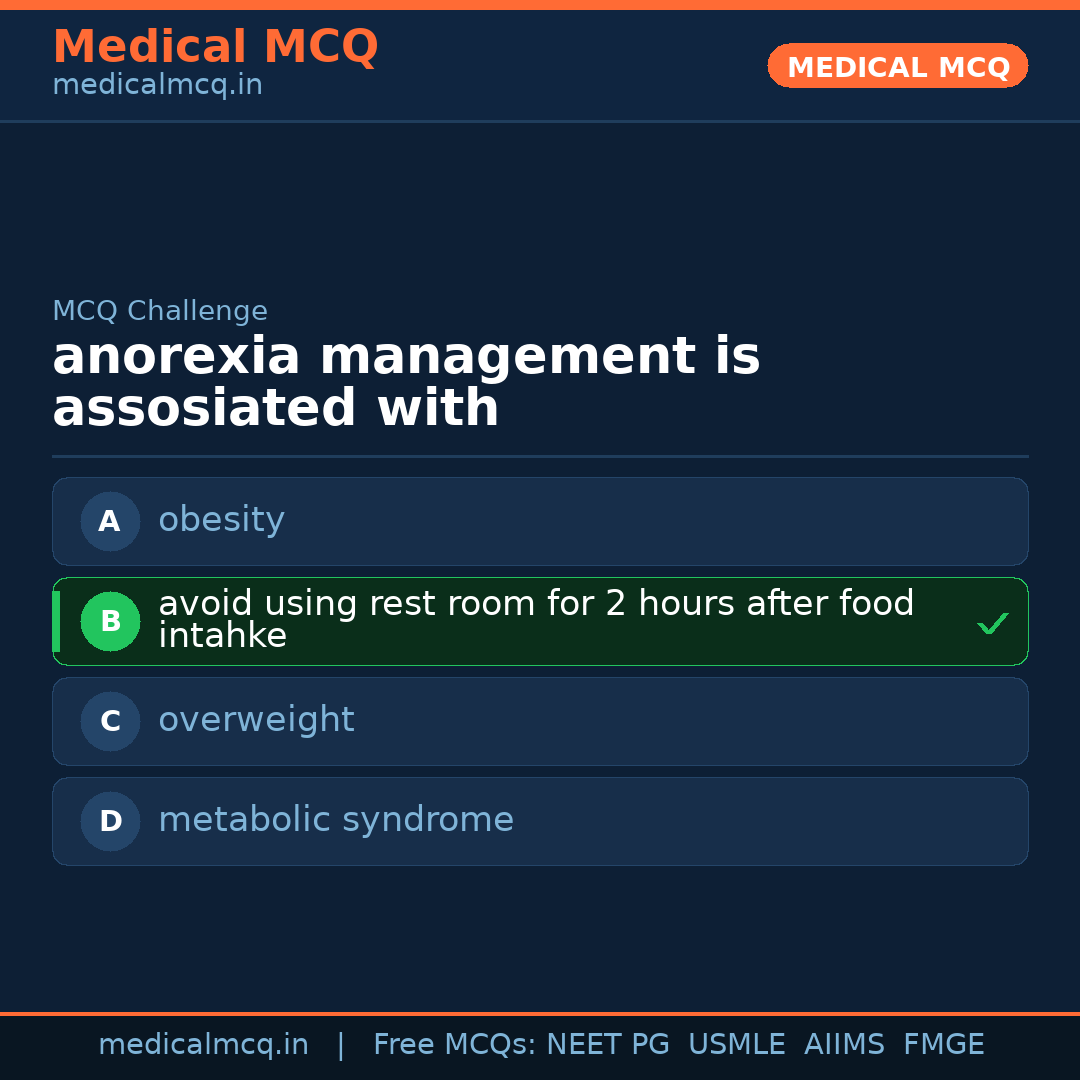 Medical MCQ
medicalmcq.in

MEDICAL MCQ

MCQ Challenge

anorexia management is assosiated with

A obesity

B avoid using rest room for 2 hours after food intahke ✓

C overweight

D metabolic syndrome

medicalmcq.in | Free MCQs: NEET PG USMLE AIIMS FMGE