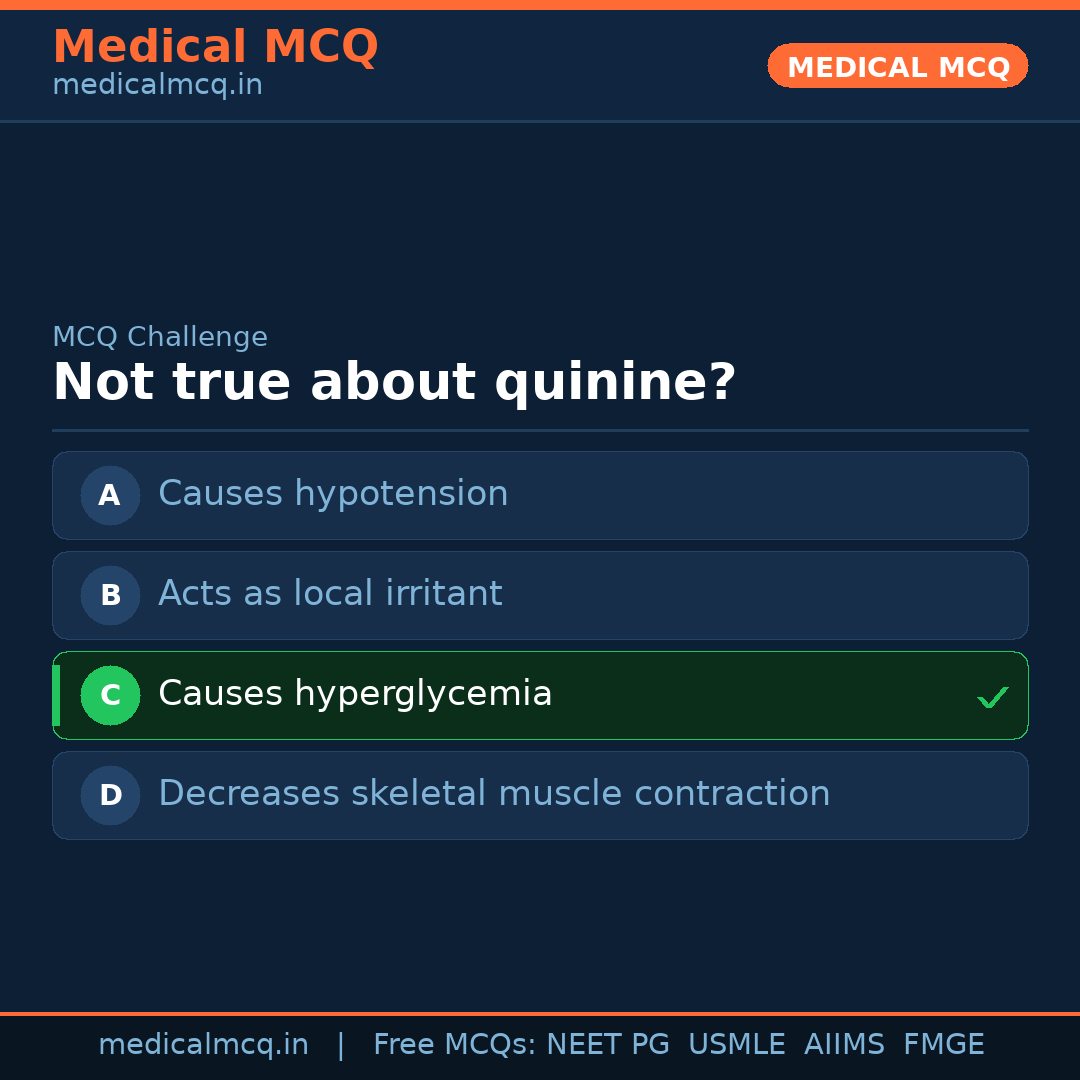 Medical MCQ
medicalmcq.in

MEDICAL MCQ

MCQ Challenge
Not true about quinine?

A Causes hypotension

B Acts as local irritant

C Causes hyperglycemia ✓

D Decreases skeletal muscle contraction

medicalmcq.in | Free MCQs: NEET PG USMLE AIIMS FMGE