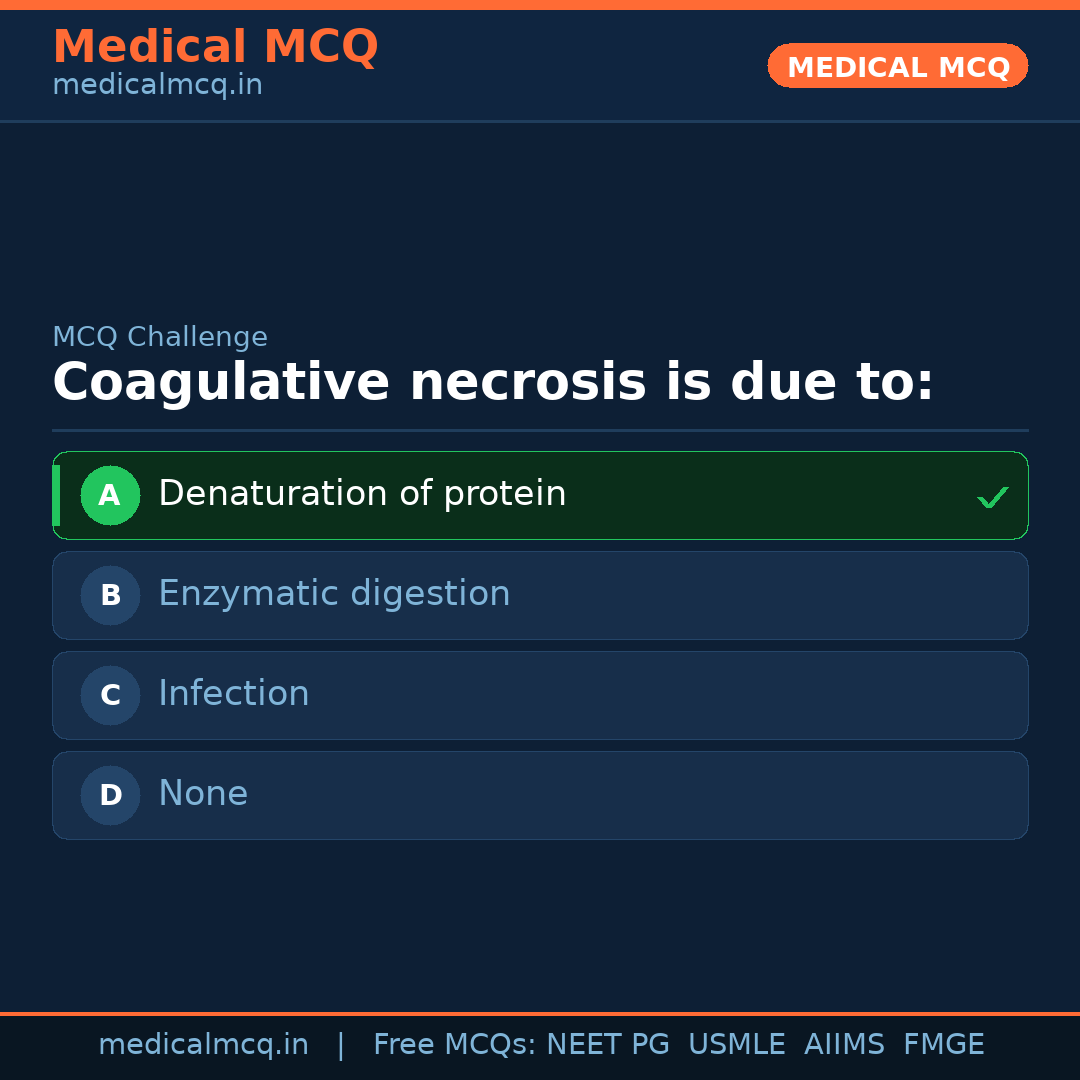 Medical MCQ
medicalmcq.in

MEDICAL MCQ

MCQ Challenge

Coagulative necrosis is due to:

A Denaturation of protein ✓

B Enzymatic digestion

C Infection

D None

medicalmcq.in | Free MCQs: NEET PG USMLE AIIMS FMGE