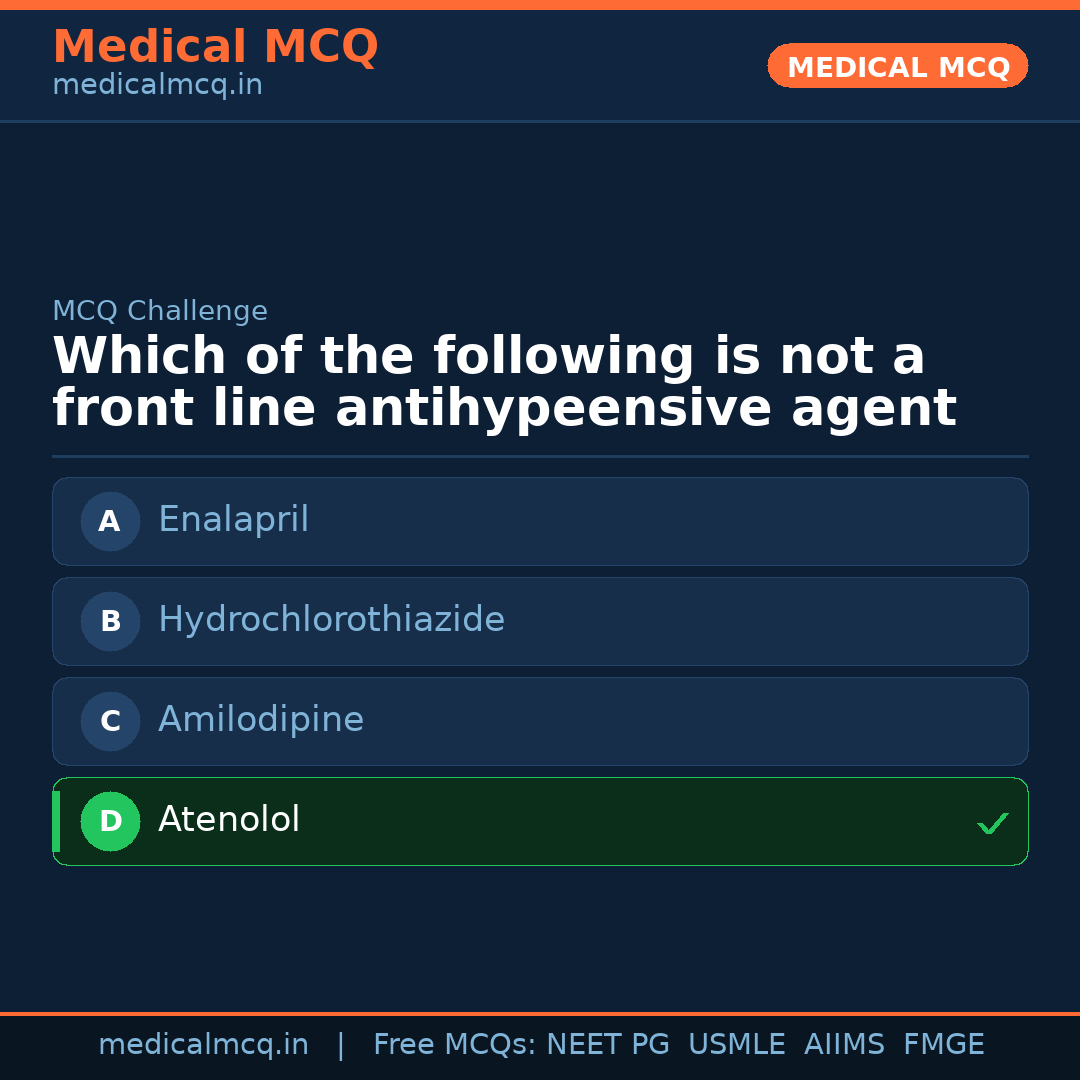 Medical MCQ
medicalmcq.in

MEDICAL MCQ

MCQ Challenge

Which of the following is not a front line antihypeensive agent

A Enalapril

B Hydrochlorothiazide

C Amilodipine

D Atenolol ✓

medicalmcq.in | Free MCQs: NEET PG USMLE AIIMS FMGE