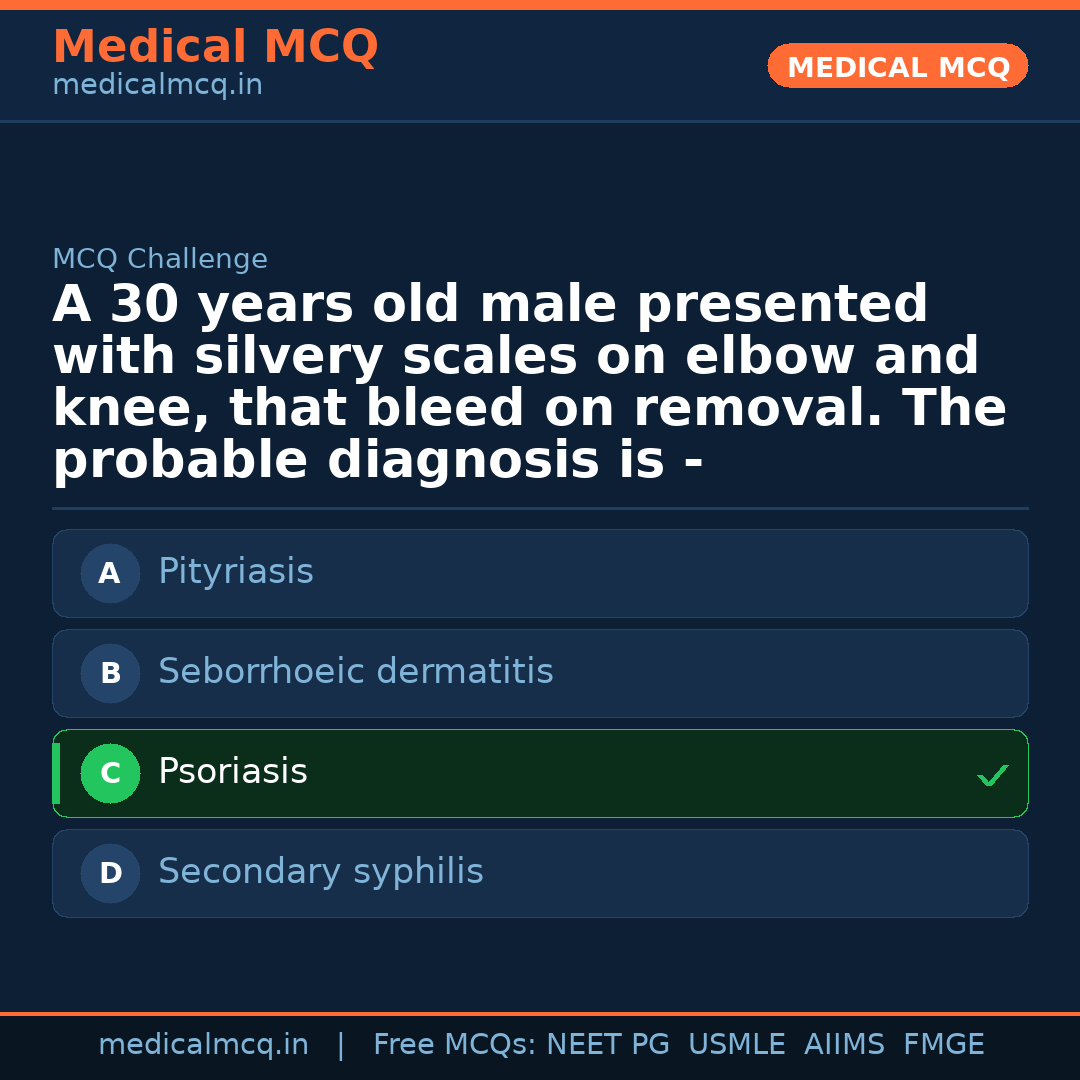 Medical MCQ
medicalmcq.in

MEDICAL MCQ

MCQ Challenge

A 30 years old male presented with silvery scales on elbow and knee, that bleed on removal. The probable diagnosis is -

A Pityriasis

B Seborrhoeic dermatitis

C Psoriasis ✓

D Secondary syphilis

medicalmcq.in | Free MCQs: NEET PG USMLE AIIMS FMGE