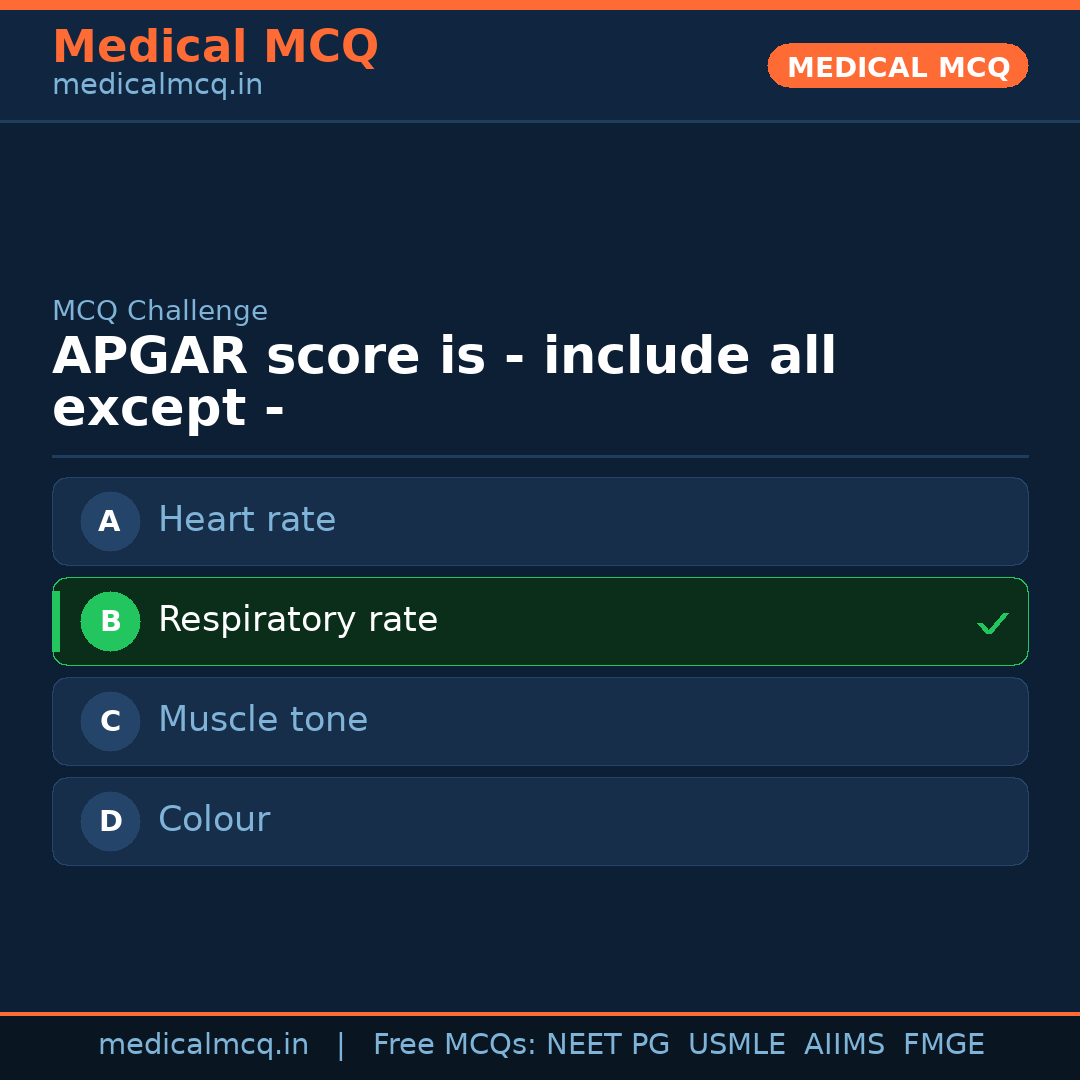 Medical MCQ
medicalmcq.in

MEDICAL MCQ

MCQ Challenge

APGAR score is - include all except -

A Heart rate

B Respiratory rate ✓

C Muscle tone

D Colour

medicalmcq.in | Free MCQs: NEET PG USMLE AIIMS FMGE