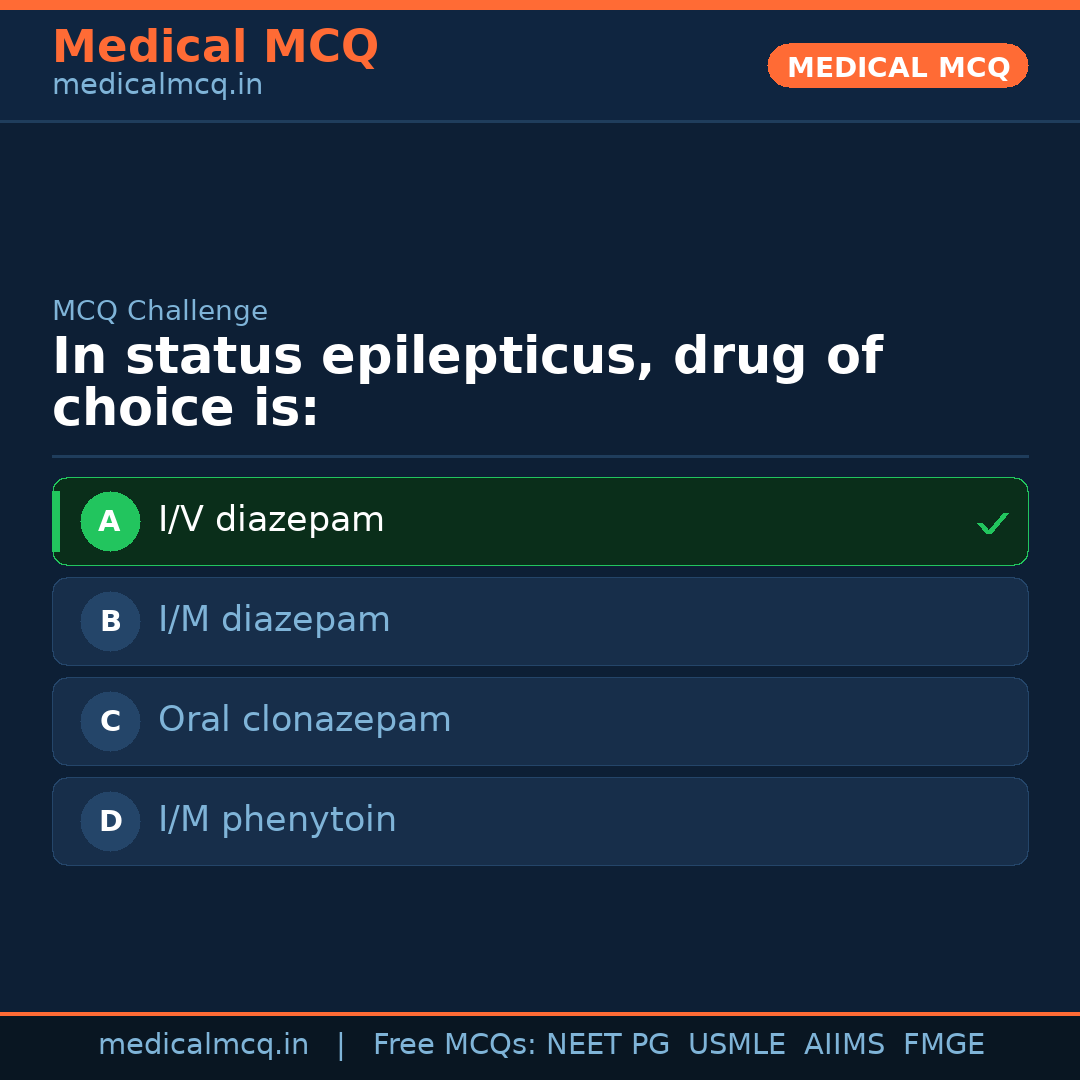 Medical MCQ
medicalmcq.in

MEDICAL MCQ

MCQ Challenge
In status epilepticus, drug of choice is:

A I/V diazepam ✓
B I/M diazepam
C Oral clonazepam
D I/M phenytoin

medicalmcq.in | Free MCQs: NEET PG USMLE AIIMS FMGE