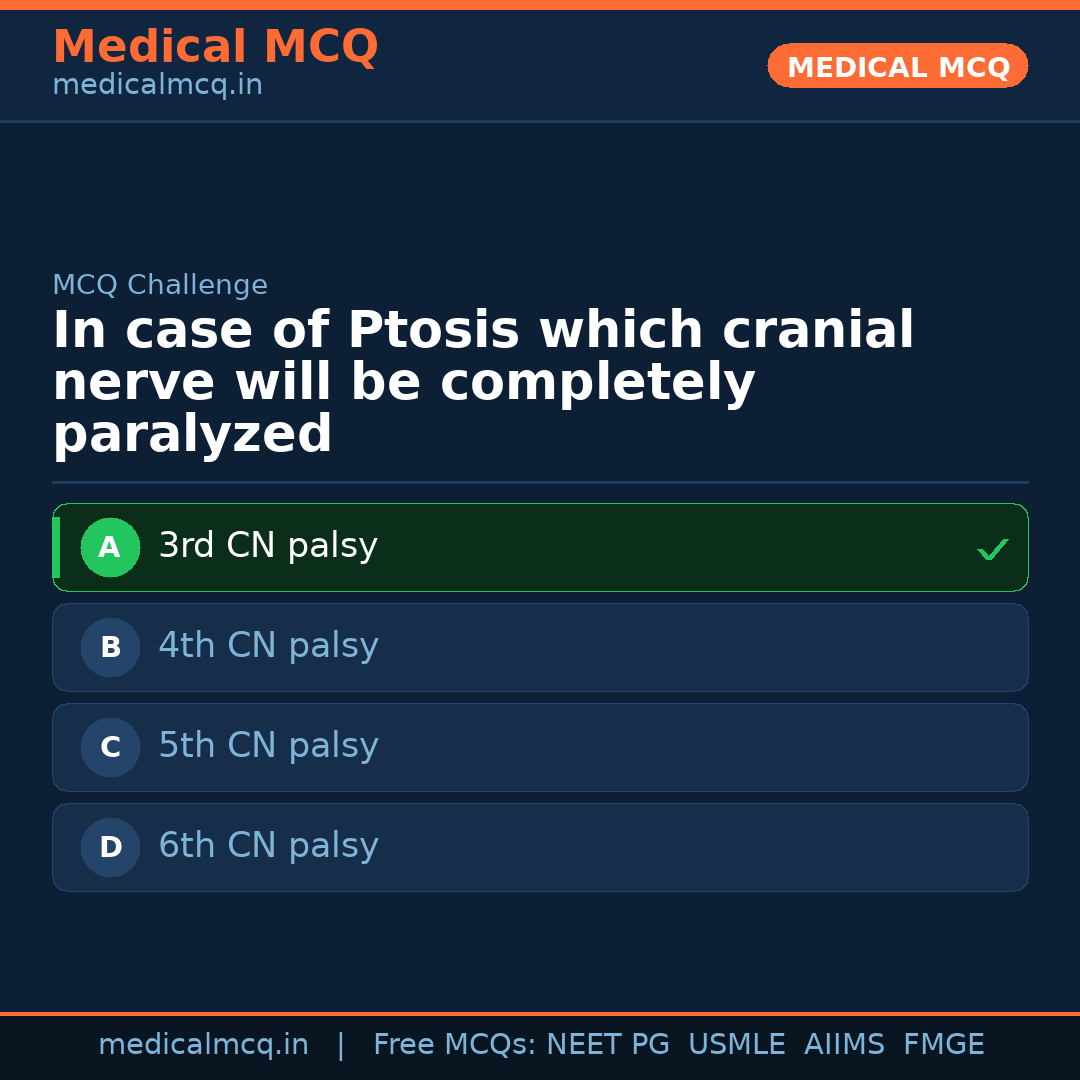 Medical MCQ
medicalmcq.in

MEDICAL MCQ

MCQ Challenge

In case of Ptosis which cranial nerve will be completely paralyzed

A 3rd CN palsy ✓

B 4th CN palsy

C 5th CN palsy

D 6th CN palsy

medicalmcq.in | Free MCQs: NEET PG USMLE AIIMS FMGE