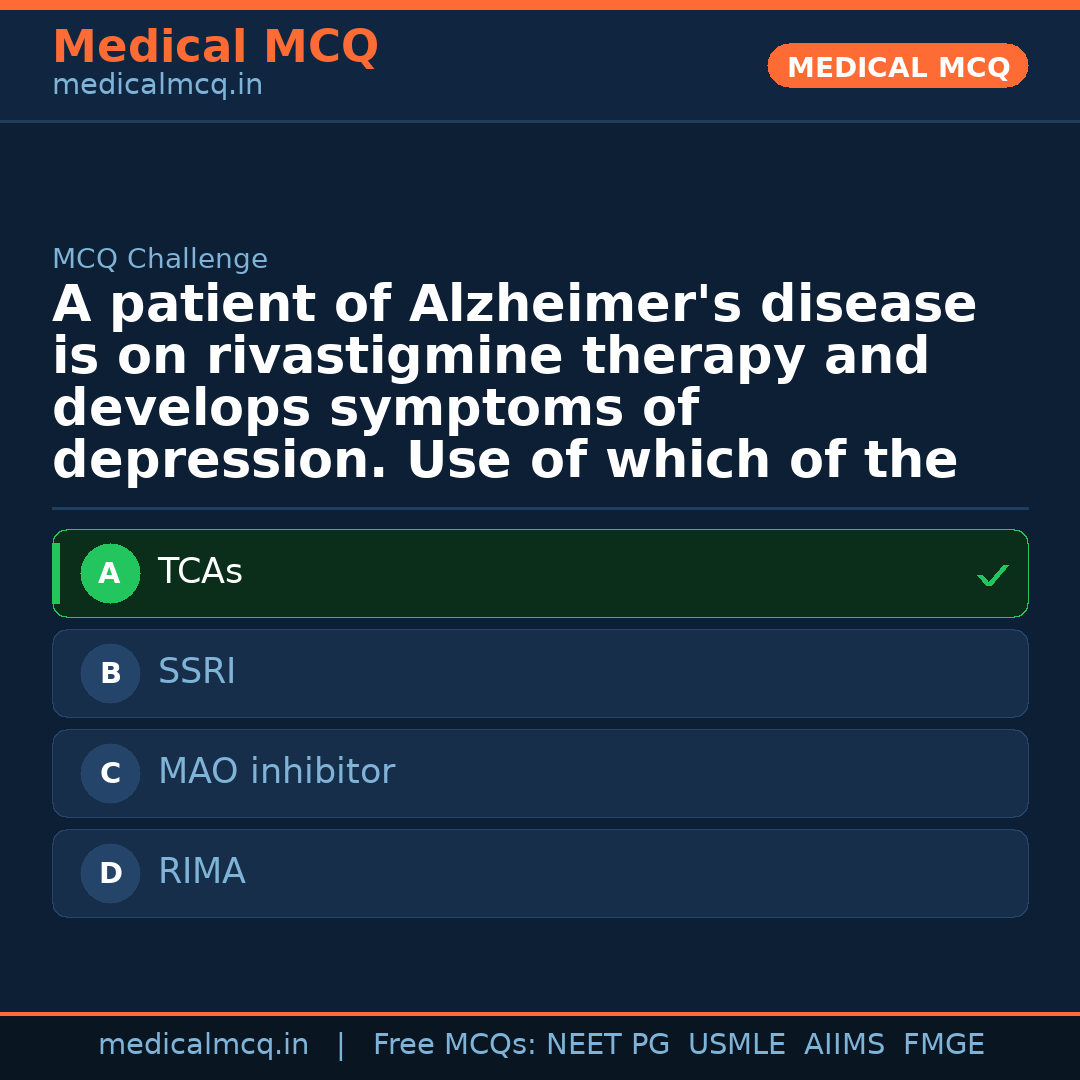 Medical MCQ
medicalmcq.in

MEDICAL MCQ

MCQ Challenge

A patient of Alzheimer's disease is on rivastigmine therapy and develops symptoms of depression. Use of which of the

A TCAs ✓

B SSRI

C MAO inhibitor

D RIMA

medicalmcq.in | Free MCQs: NEET PG USMLE AIIMS FMGE