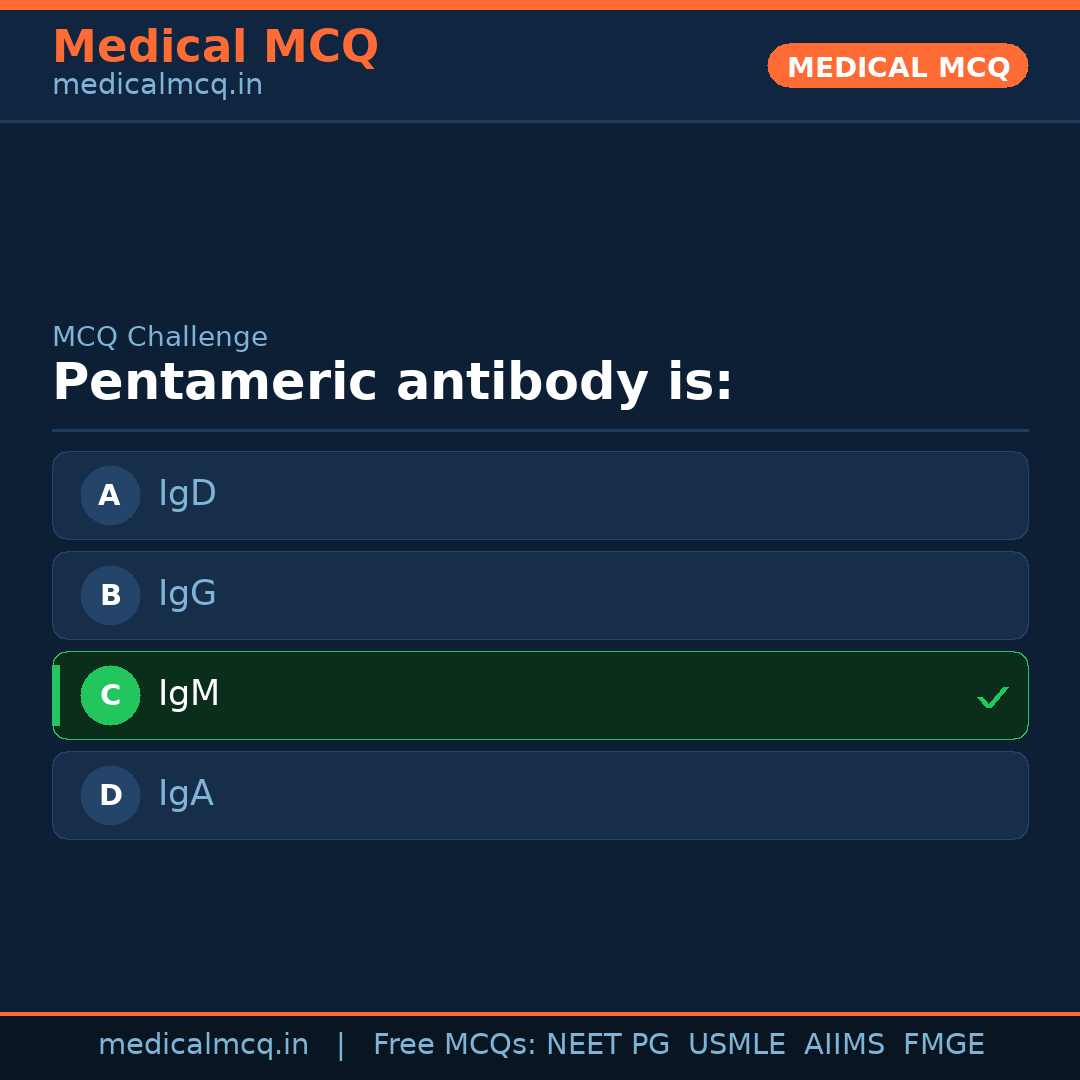 Medical MCQ
medicalmcq.in

MEDICAL MCQ

MCQ Challenge

Pentameric antibody is:

A IgD

B IgG

C IgM ✓

D IgA

medicalmcq.in | Free MCQs: NEET PG USMLE AIIMS FMGE