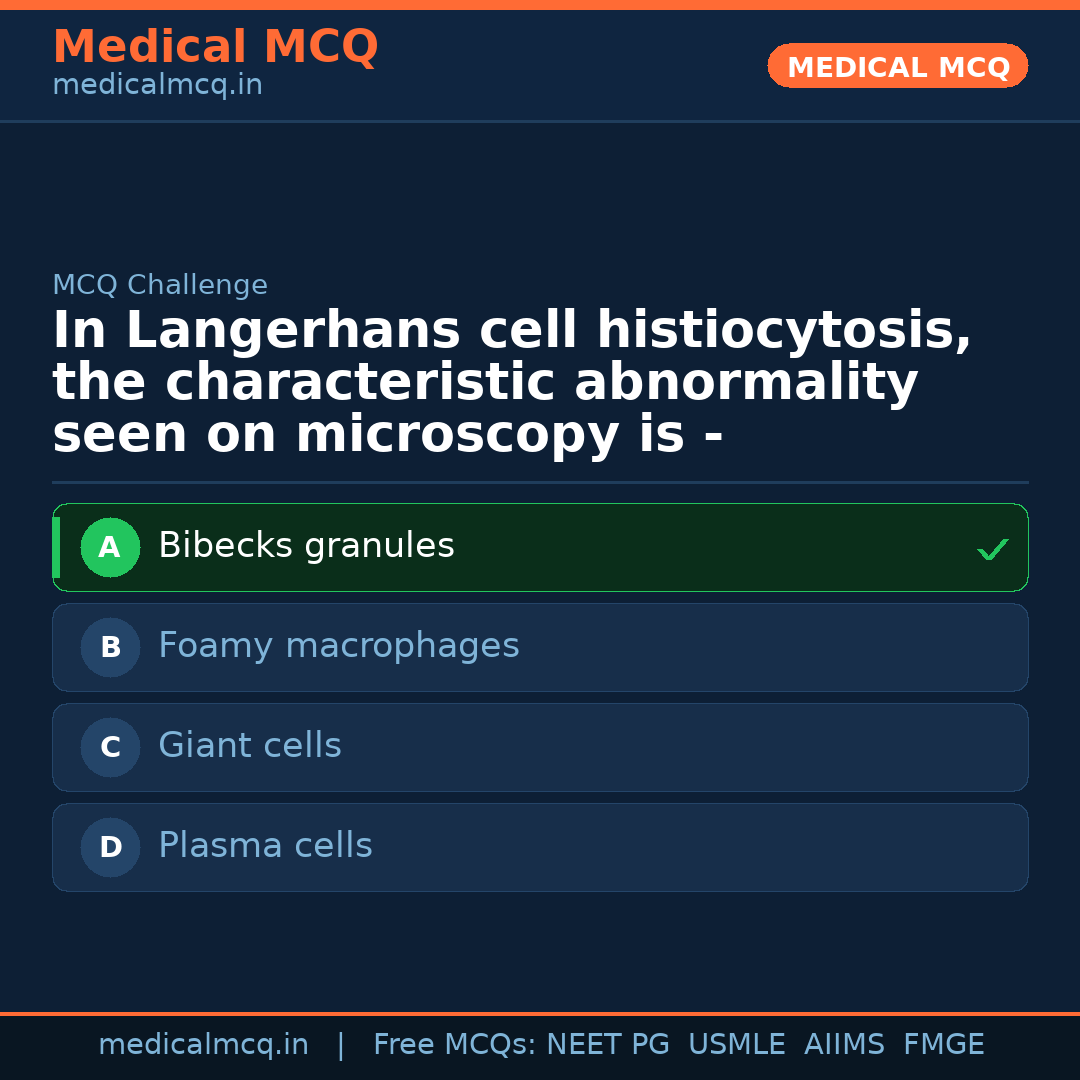 Medical MCQ
medicalmcq.in

MEDICAL MCQ

MCQ Challenge

In Langerhans cell histiocytosis, the characteristic abnormality seen on microscopy is -

A Bibecks granules ✓

B Foamy macrophages

C Giant cells

D Plasma cells

medicalmcq.in | Free MCQs: NEET PG USMLE AIIMS FMGE