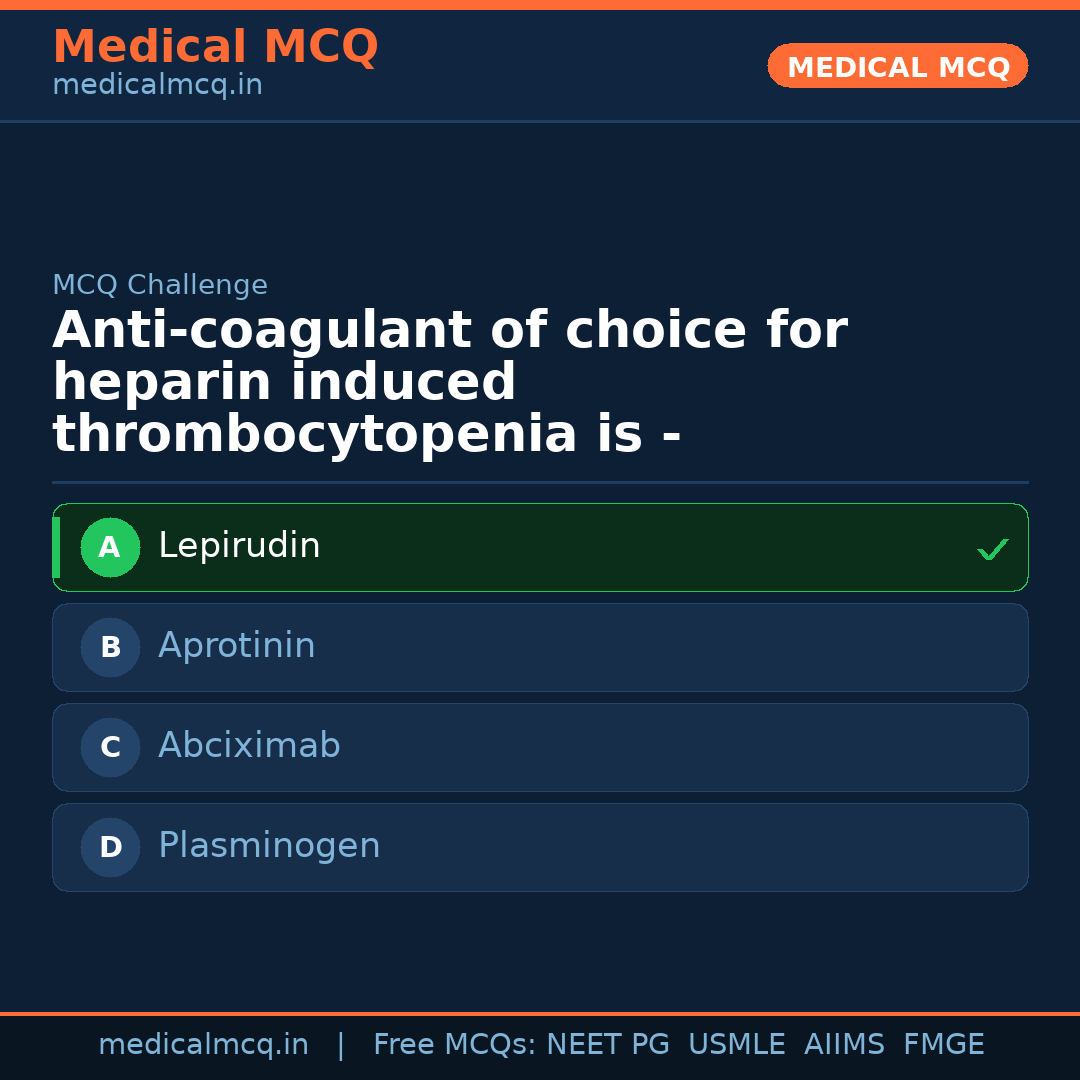 Medical MCQ
medicalmcq.in

MEDICAL MCQ

MCQ Challenge

Anti-coagulant of choice for heparin induced thrombocytopenia is -

A Lepirudin ✓

B Aprotinin

C Abciximab

D Plasminogen

medicalmcq.in | Free MCQs: NEET PG USMLE AIIMS FMGE