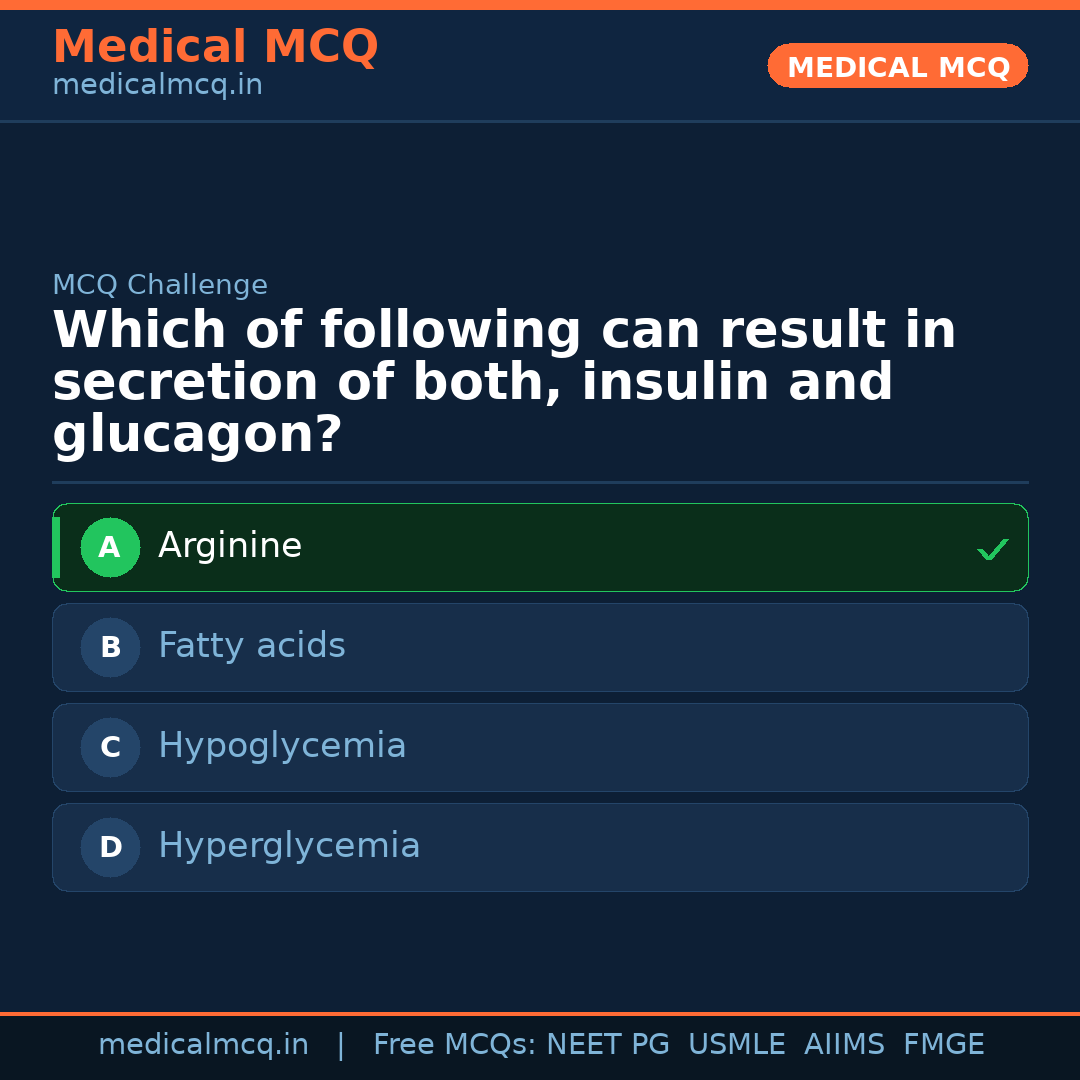 Medical MCQ
medicalmcq.in

MEDICAL MCQ

MCQ Challenge

Which of following can result in secretion of both, insulin and glucagon?

A Arginine ✓

B Fatty acids

C Hypoglycemia

D Hyperglycemia

medicalmcq.in | Free MCQs: NEET PG USMLE AIIMS FMGE