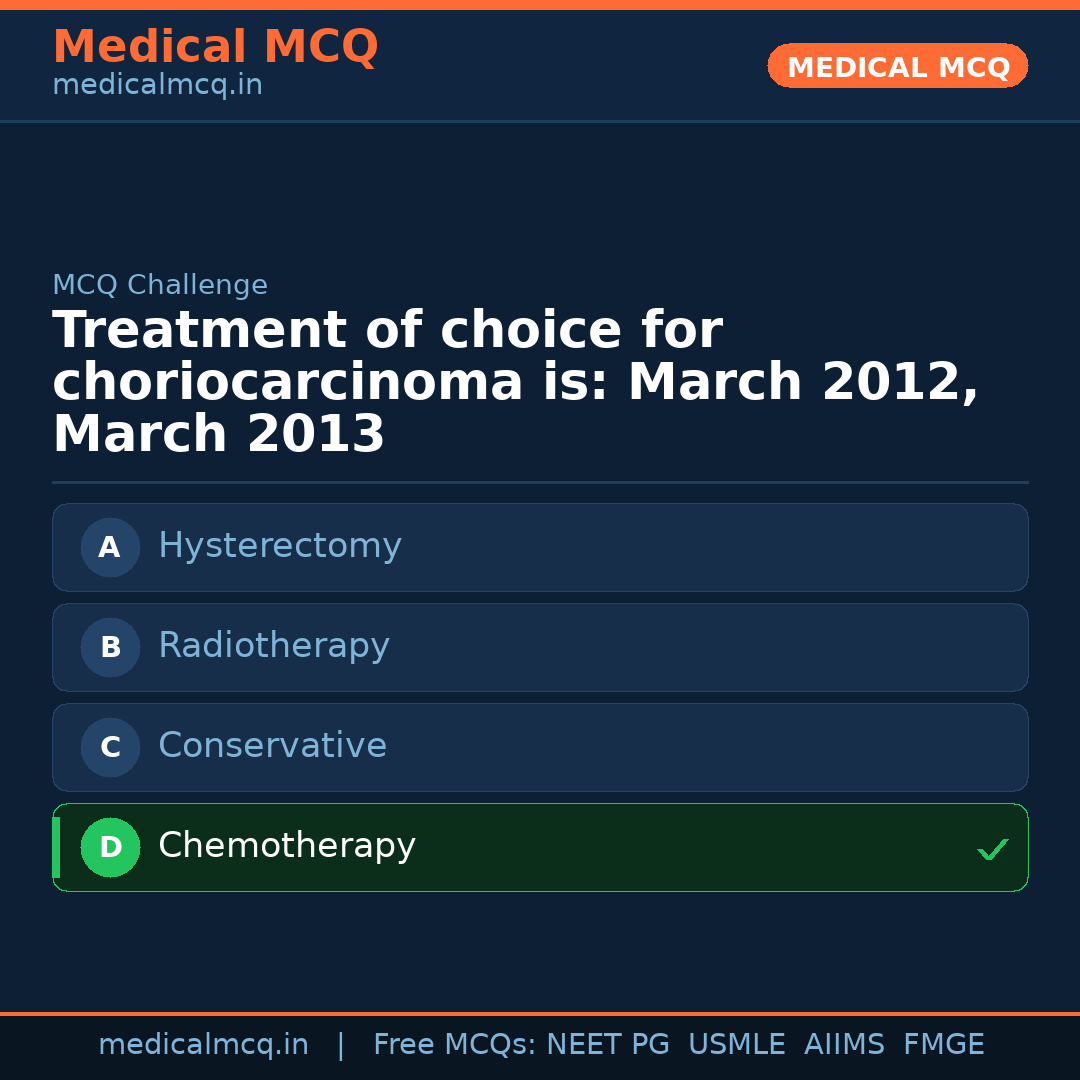 Medical MCQ
medicalmcq.in

MEDICAL MCQ

MCQ Challenge

Treatment of choice for choriocarcinoma is: March 2012, March 2013

A Hysterectomy

B Radiotherapy

C Conservative

D Chemotherapy ✓

medicalmcq.in | Free MCQs: NEET PG USMLE AIIMS FMGE