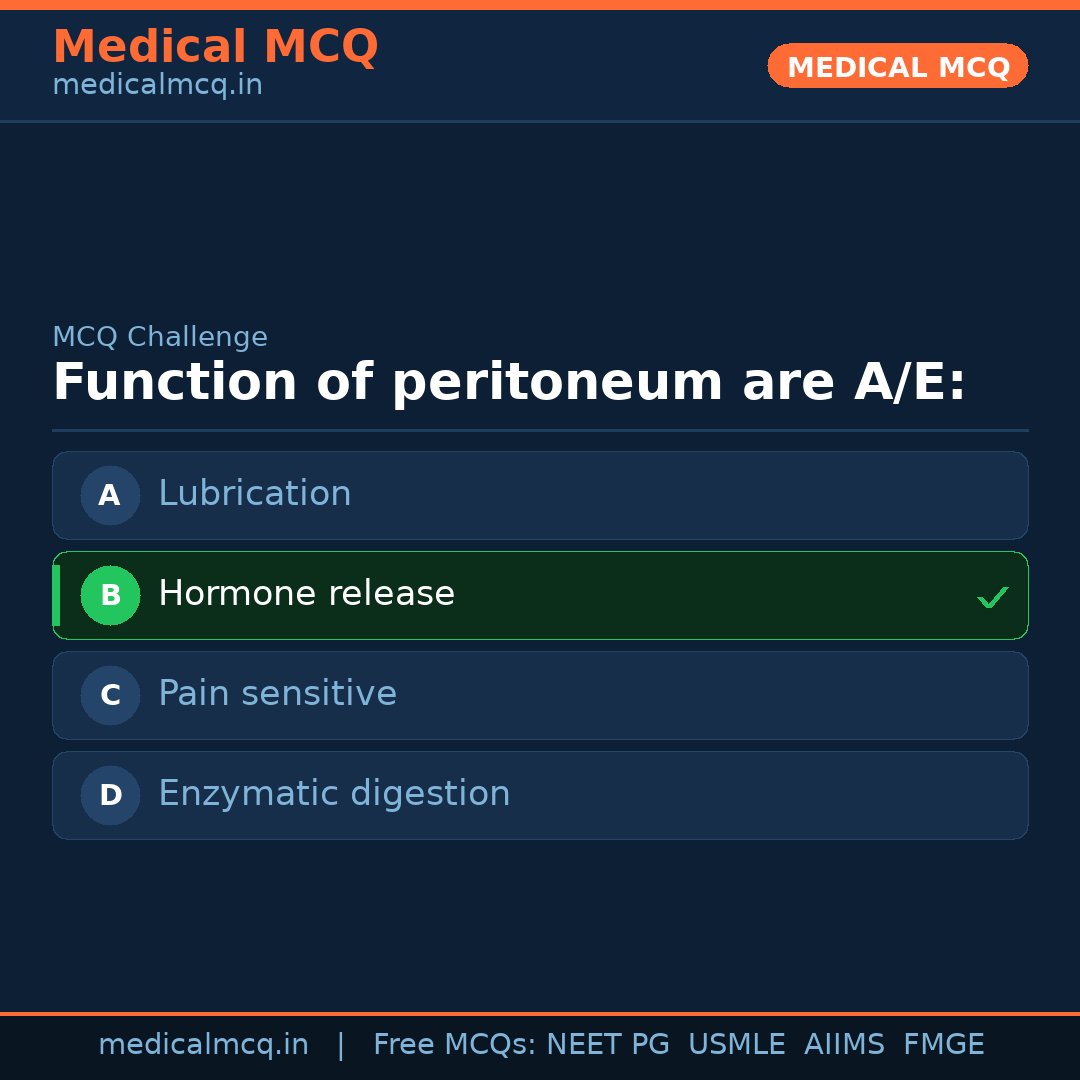 Medical MCQ
medicalmcq.in

MEDICAL MCQ

MCQ Challenge
Function of peritoneum are A/E:

A Lubrication

B Hormone release ✓

C Pain sensitive

D Enzymatic digestion

medicalmcq.in | Free MCQs: NEET PG USMLE AIIMS FMGE