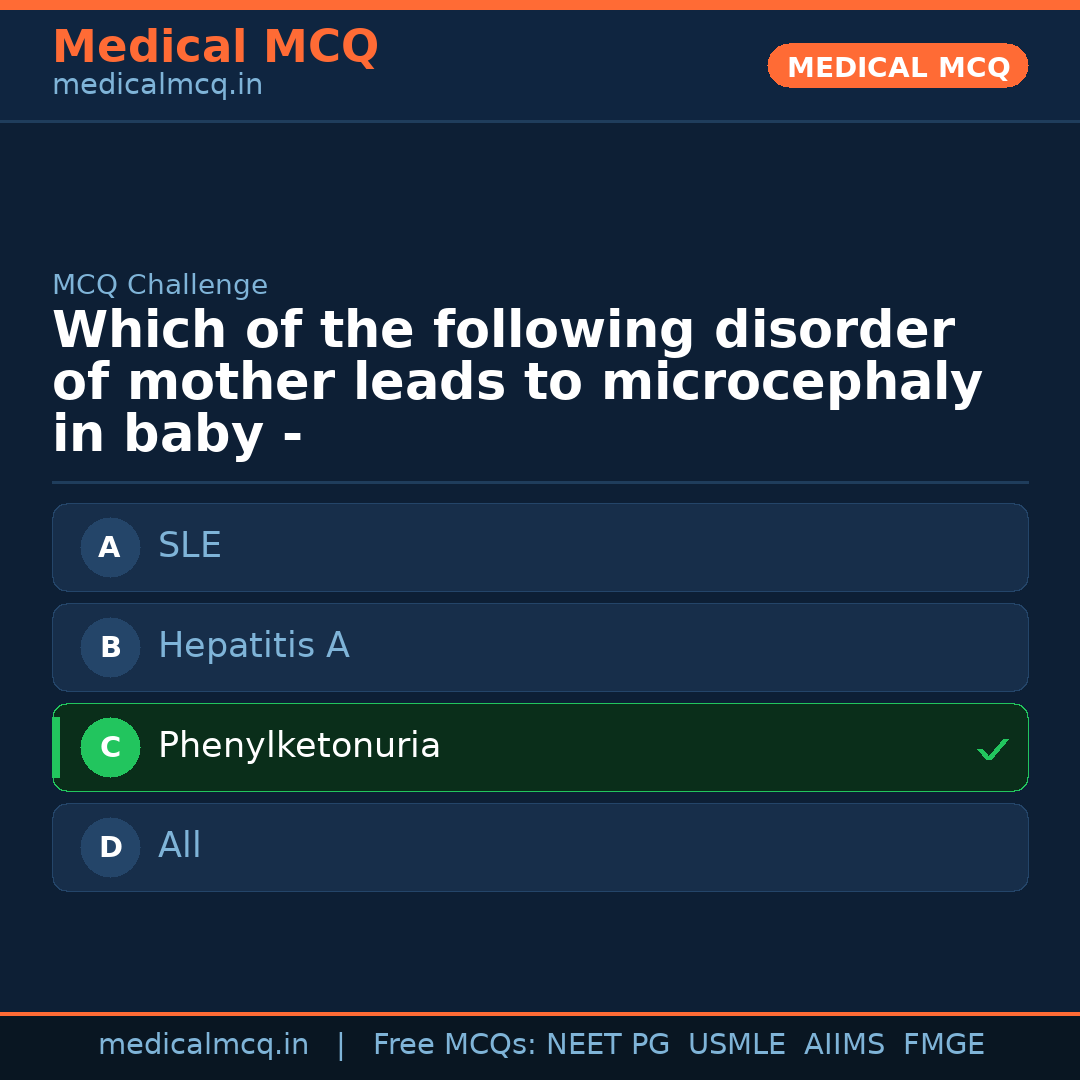 Medical MCQ
medicalmcq.in

MEDICAL MCQ

MCQ Challenge

Which of the following disorder of mother leads to microcephaly in baby -

A SLE

B Hepatitis A

C Phenylketonuria ✓

D All

medicalmcq.in | Free MCQs: NEET PG USMLE AIIMS FMGE