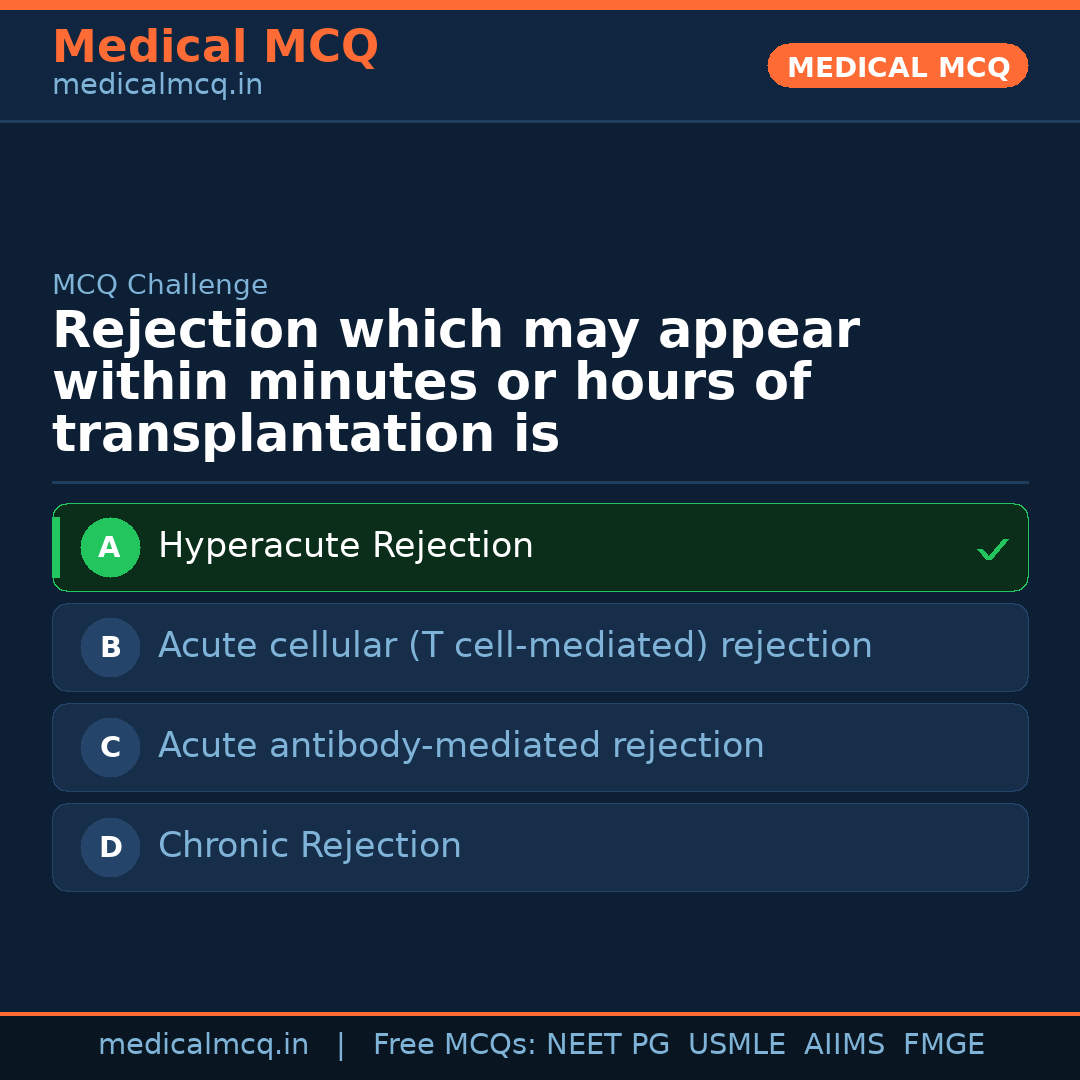 Medical MCQ
medicalmcq.in

MEDICAL MCQ

MCQ Challenge

Rejection which may appear within minutes or hours of transplantation is

A Hyperacute Rejection ✓

B Acute cellular (T cell-mediated) rejection

C Acute antibody-mediated rejection

D Chronic Rejection

medicalmcq.in | Free MCQs: NEET PG USMLE AIIMS FMGE