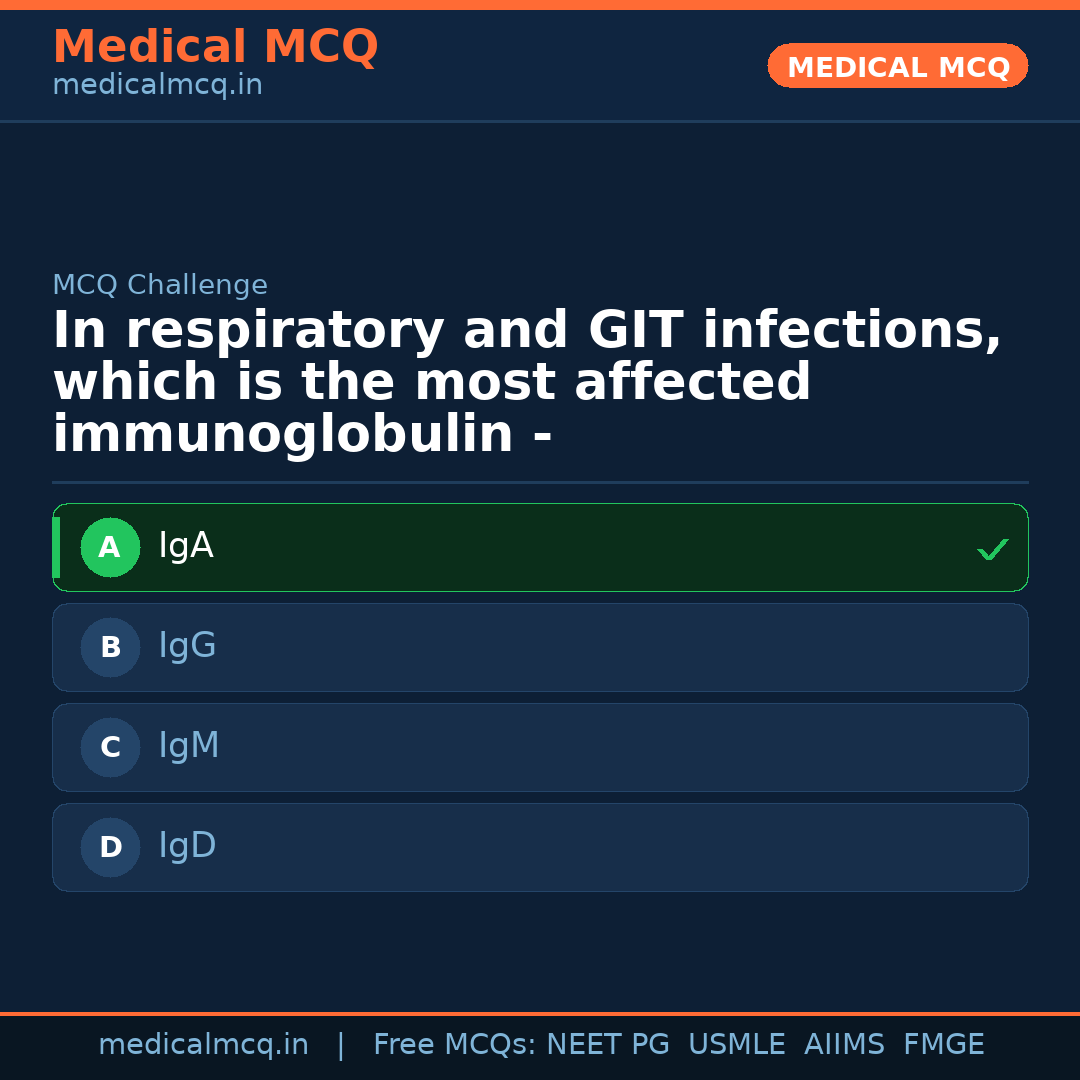 Medical MCQ
medicalmcq.in

MEDICAL MCQ

MCQ Challenge

In respiratory and GIT infections, which is the most affected immunoglobulin -

A IgA ✓

B IgG

C IgM

D IgD

medicalmcq.in | Free MCQs: NEET PG USMLE AIIMS FMGE