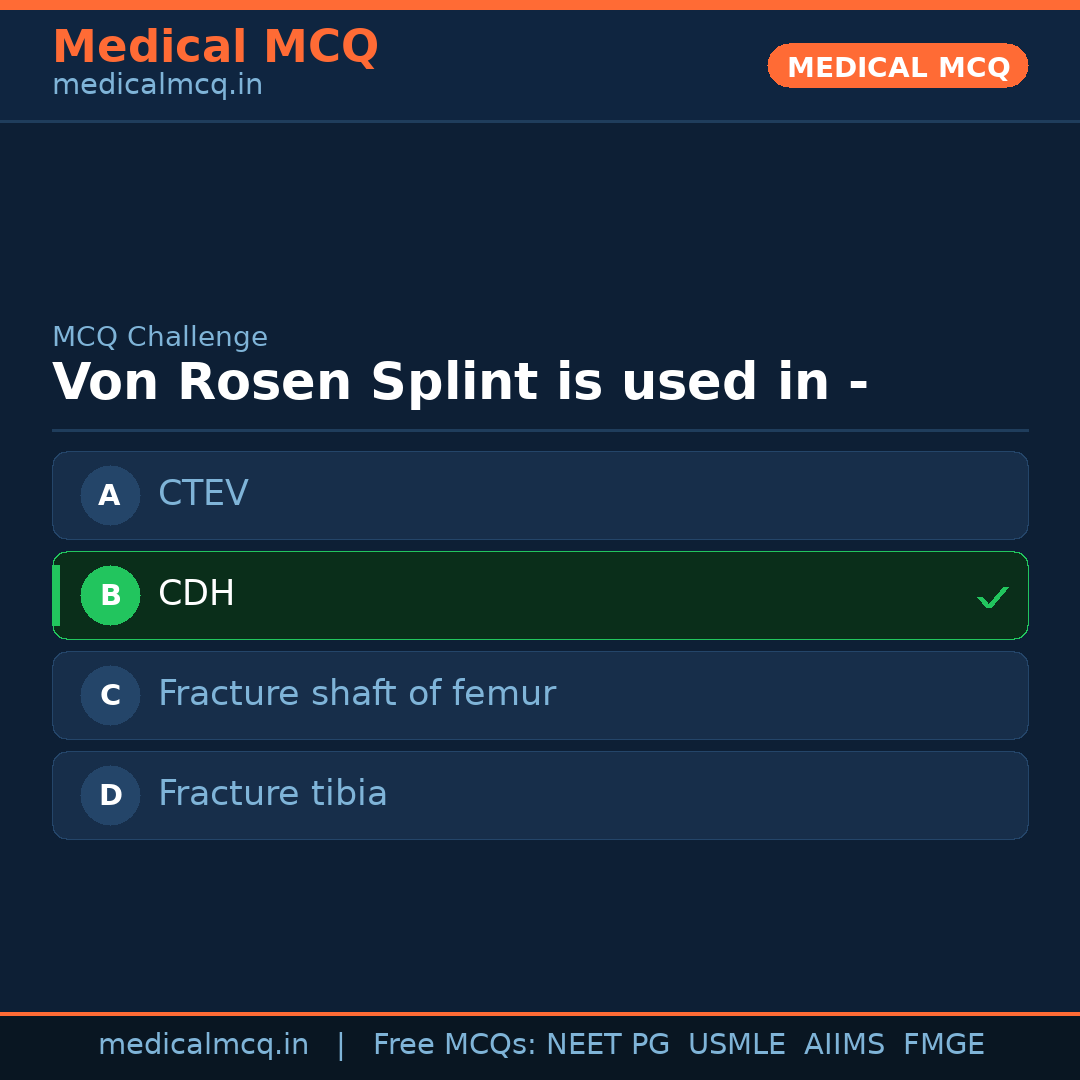 Medical MCQ
medicalmcq.in

MEDICAL MCQ

MCQ Challenge
Von Rosen Splint is used in -

A CTEV

B CDH ✓

C Fracture shaft of femur

D Fracture tibia

medicalmcq.in | Free MCQs: NEET PG USMLE AIIMS FMGE