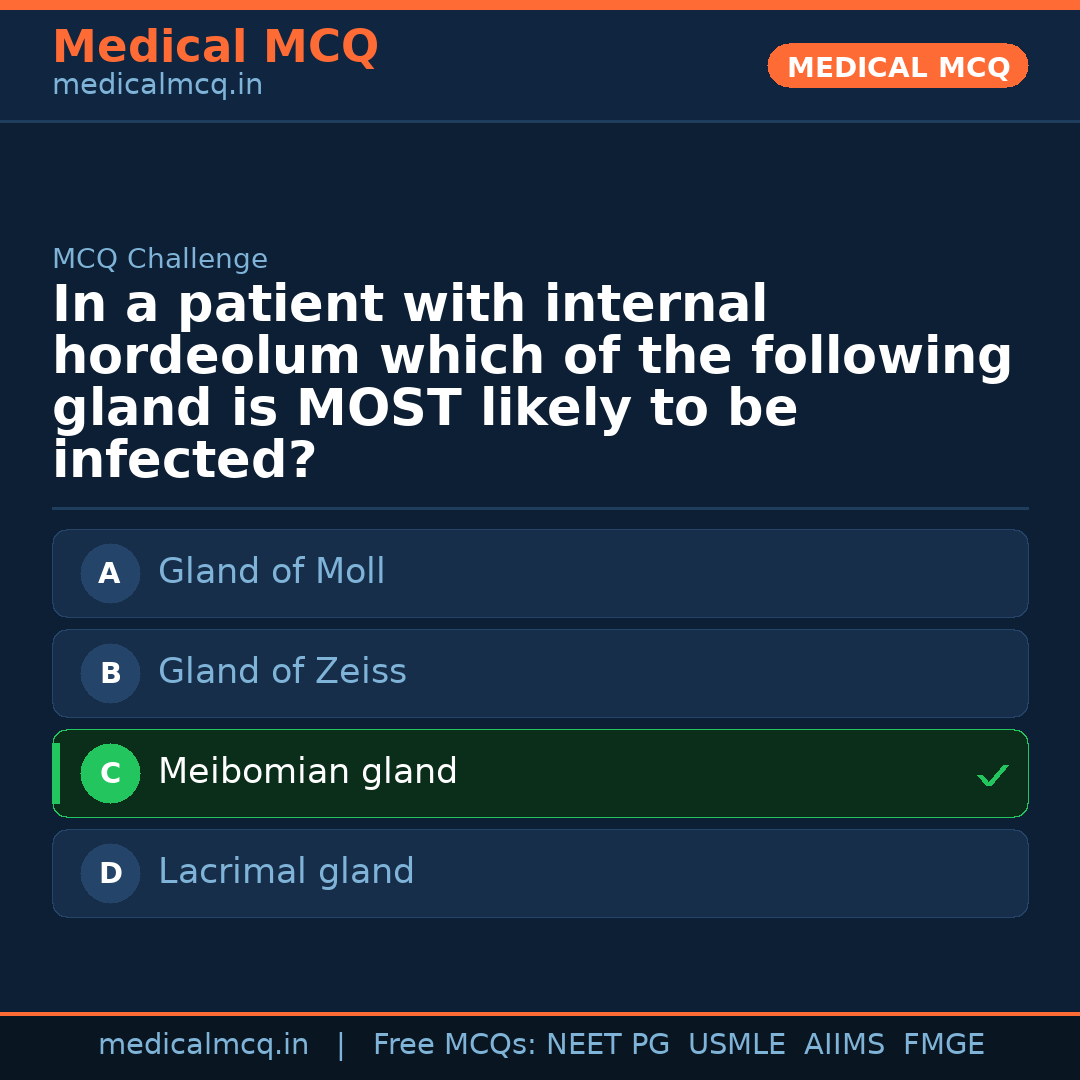 Medical MCQ
medicalmcq.in

MEDICAL MCQ

MCQ Challenge

In a patient with internal hordeolum which of the following gland is MOST likely to be infected?

A Gland of Moll

B Gland of Zeiss

C Meibomian gland ✓

D Lacrimal gland

medicalmcq.in | Free MCQs: NEET PG USMLE AIIMS FMGE