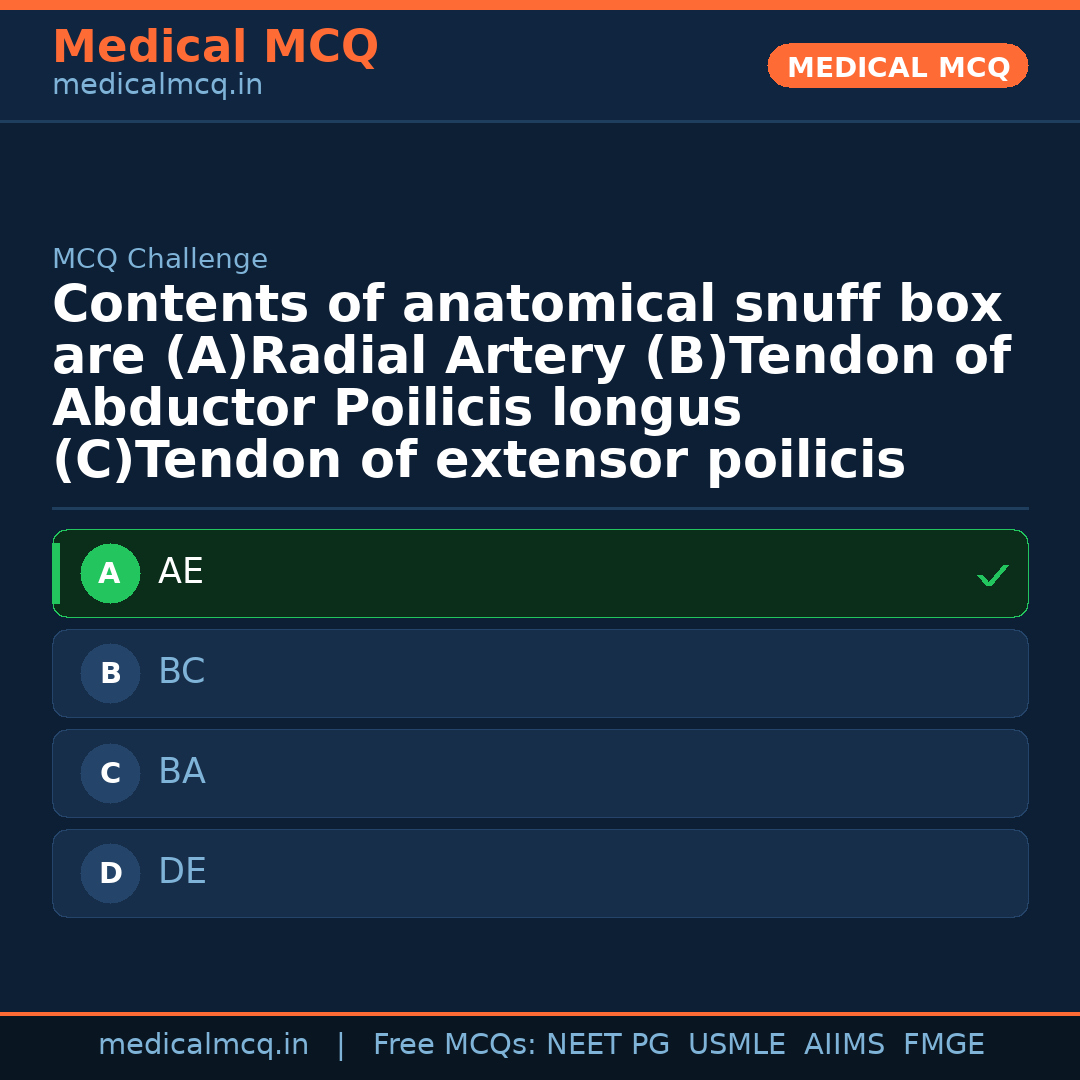 Medical MCQ
medicalmcq.in

MEDICAL MCQ

MCQ Challenge

Contents of anatomical snuff box are (A)Radial Artery (B)Tendon of Abductor Poilicis longus (C)Tendon of extensor poilicis

A AE ✓

B BC

C BA

D DE

medicalmcq.in | Free MCQs: NEET PG USMLE AIIMS FMGE