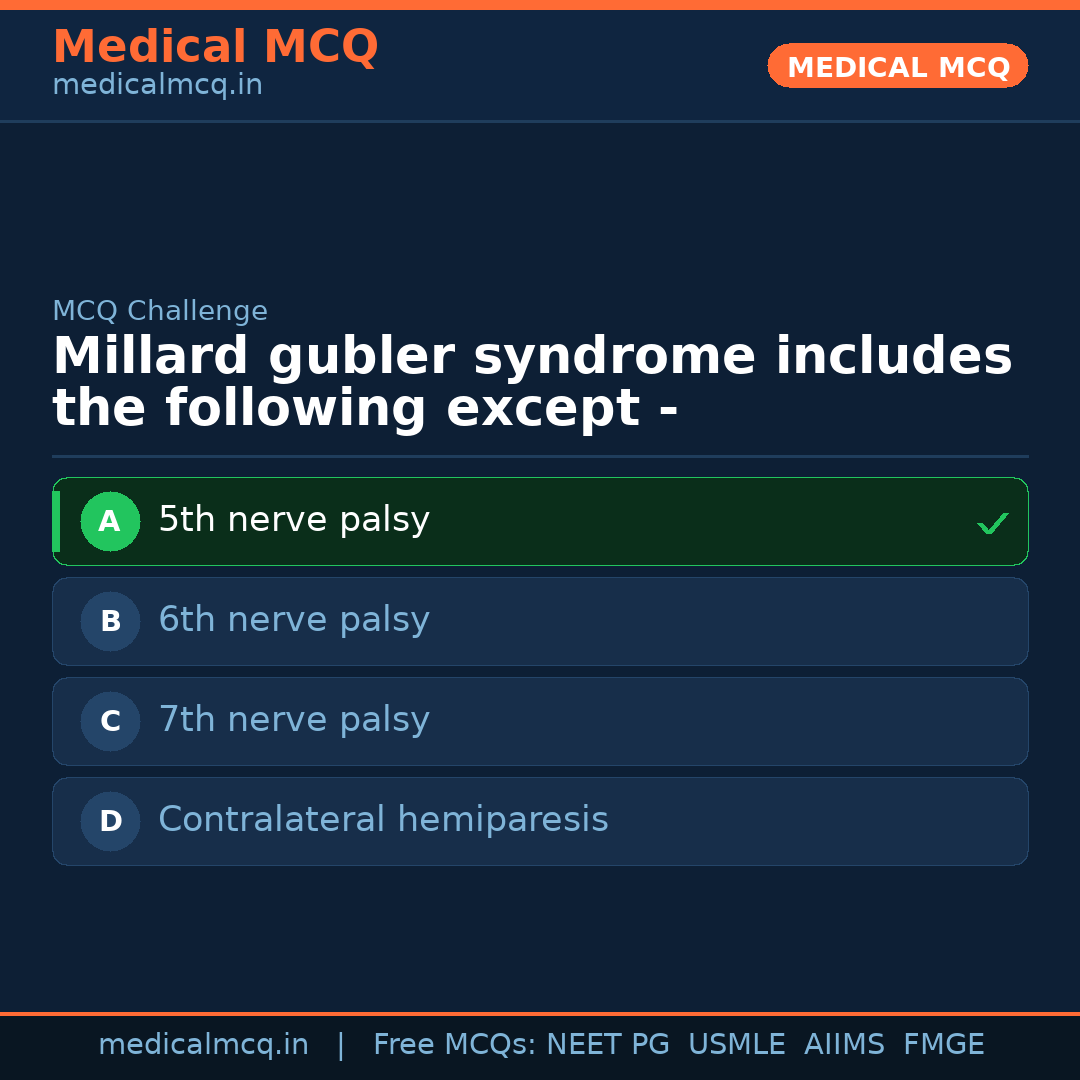 Medical MCQ
medicalmcq.in

MEDICAL MCQ

MCQ Challenge

Millard gubler syndrome includes the following except -

A 5th nerve palsy ✓

B 6th nerve palsy

C 7th nerve palsy

D Contralateral hemiparesis

medicalmcq.in | Free MCQs: NEET PG USMLE AIIMS FMGE