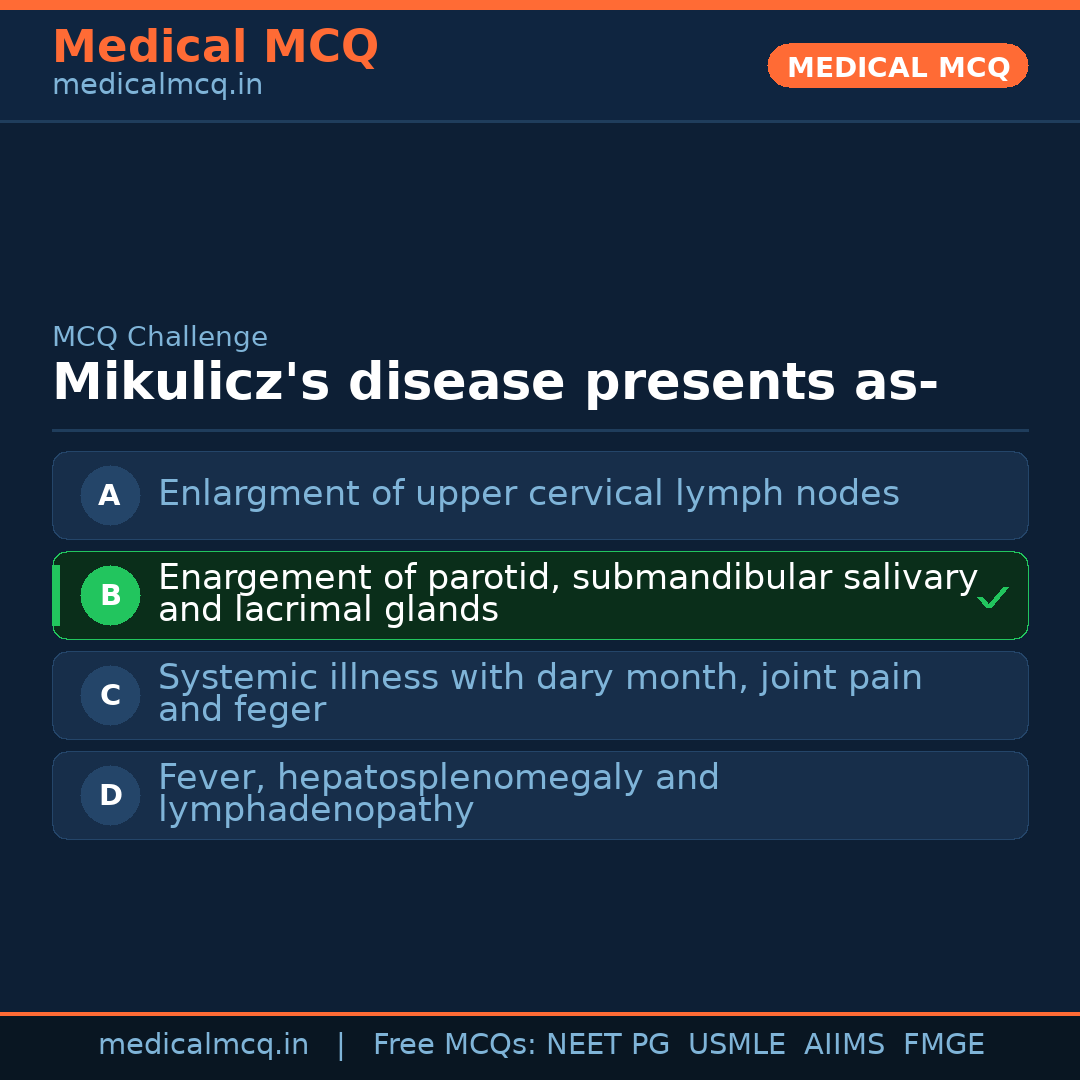 Medical MCQ
medicalmcq.in

MEDICAL MCQ

MCQ Challenge

Mikulicz's disease presents as-

A Enlargment of upper cervical lymph nodes

B Enargement of parotid, submandibular salivary and lacrimal glands ✓

C Systemic illness with dary month, joint pain and feger

D Fever, hepatosplenomegaly and lymphadenopathy

medicalmcq.in | Free MCQs: NEET PG USMLE AIIMS FMGE