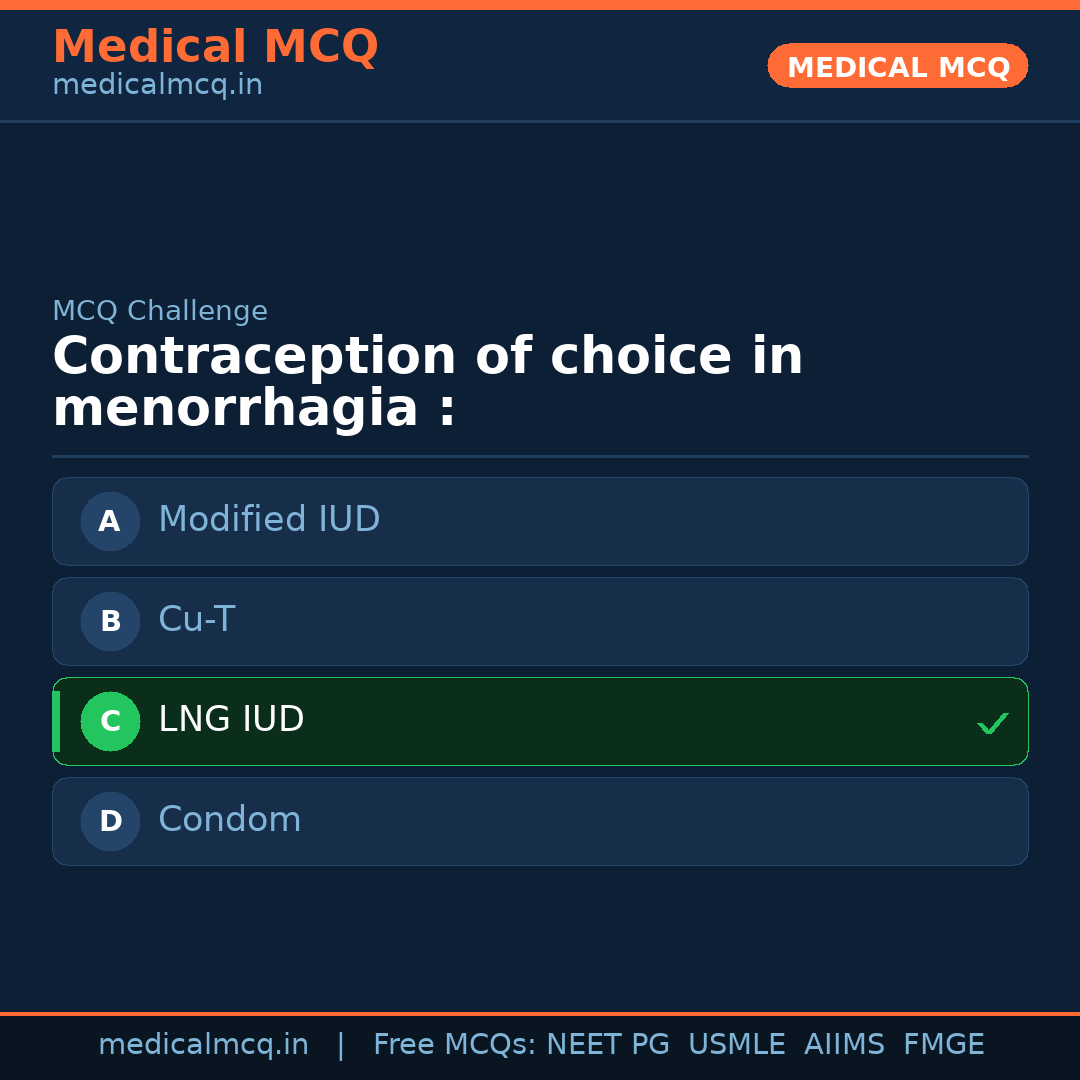 Medical MCQ
medicalmcq.in

MEDICAL MCQ

MCQ Challenge

Contraception of choice in menorrhagia :

A Modified IUD

B Cu-T

C LNG IUD ✓

D Condom

medicalmcq.in | Free MCQs: NEET PG USMLE AIIMS FMGE