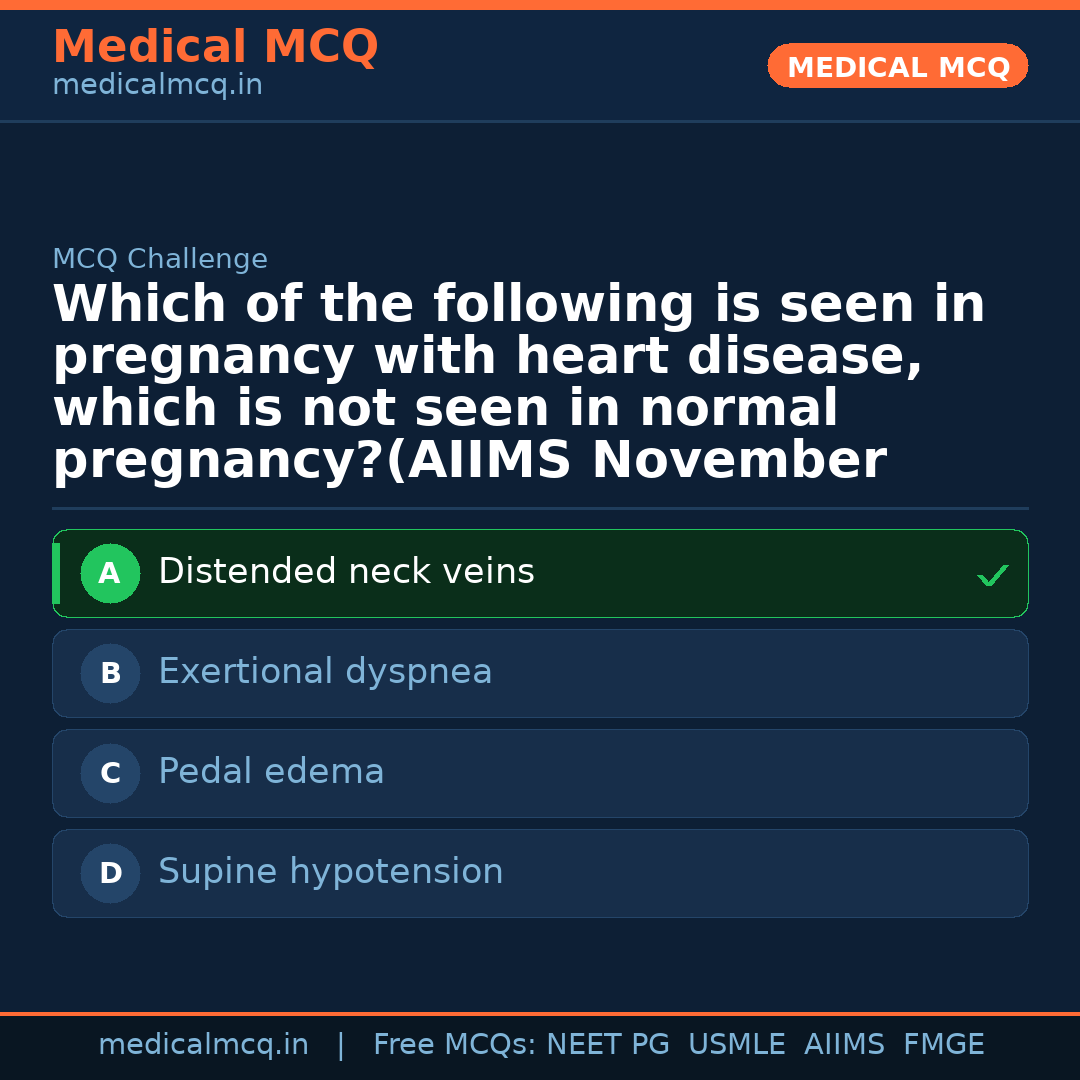 Medical MCQ
medicalmcq.in

MEDICAL MCQ

MCQ Challenge

Which of the following is seen in pregnancy with heart disease, which is not seen in normal pregnancy?(AIIMS November

A Distended neck veins ✓

B Exertional dyspnea

C Pedal edema

D Supine hypotension

medicalmcq.in | Free MCQs: NEET PG USMLE AIIMS FMGE