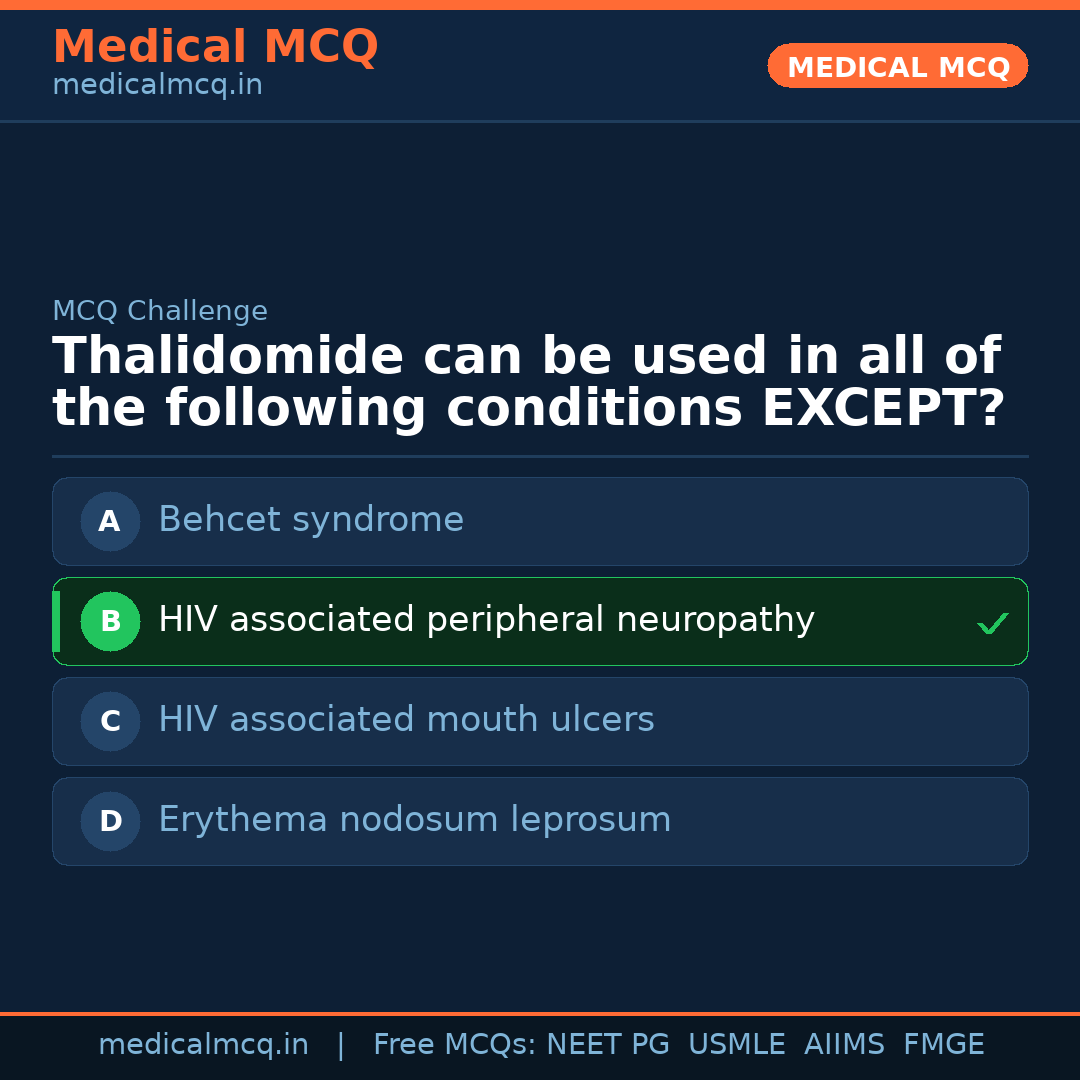 Medical MCQ
medicalmcq.in

MEDICAL MCQ

MCQ Challenge

Thalidomide can be used in all of the following conditions EXCEPT?

A Behcet syndrome

B HIV associated peripheral neuropathy ✓

C HIV associated mouth ulcers

D Erythema nodosum leprosum

medicalmcq.in | Free MCQs: NEET PG USMLE AIIMS FMGE