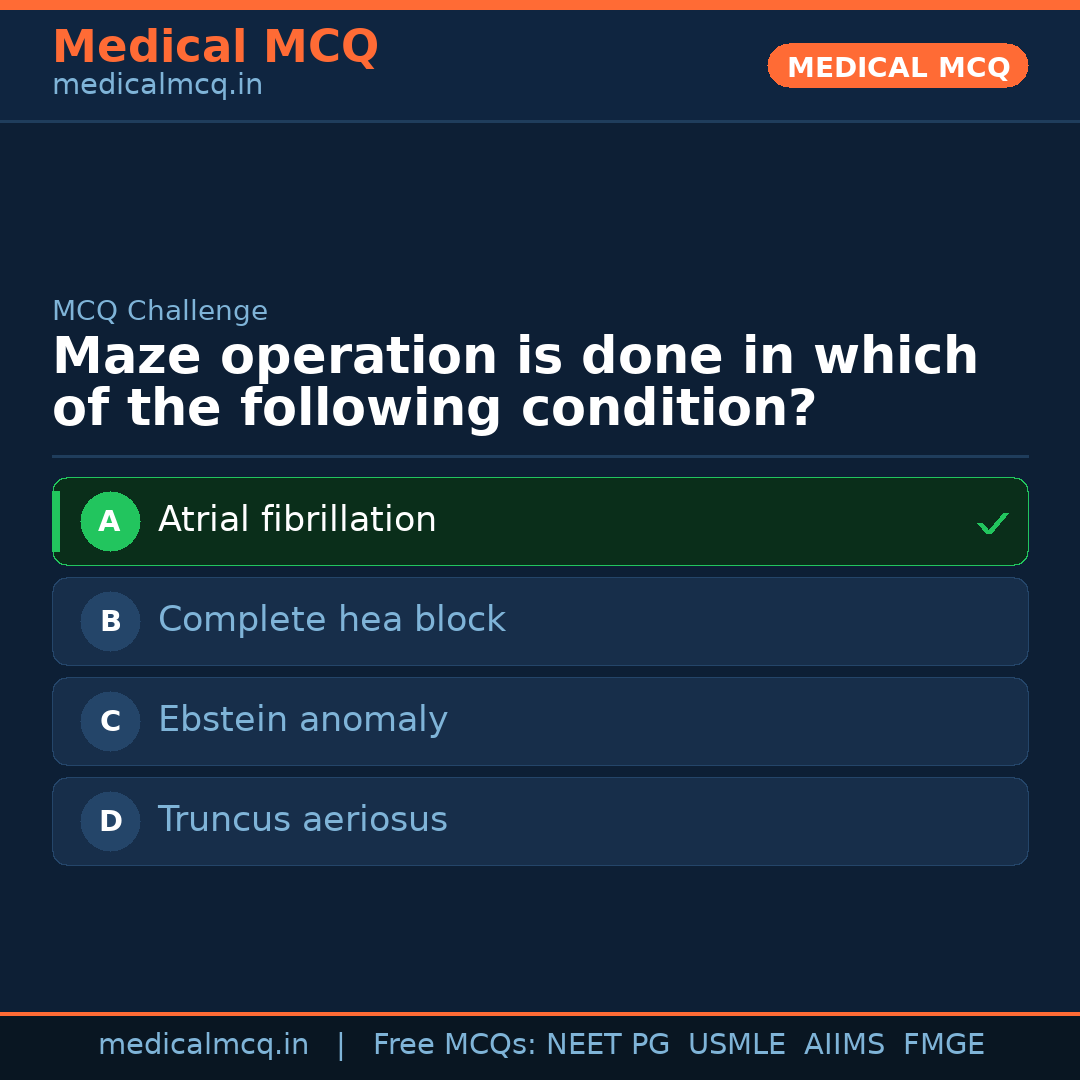 Medical MCQ
medicalmcq.in

MEDICAL MCQ

MCQ Challenge

Maze operation is done in which of the following condition?

A Atrial fibrillation ✓

B Complete hea block

C Ebstein anomaly

D Truncus aeriosus

medicalmcq.in | Free MCQs: NEET PG USMLE AIIMS FMGE