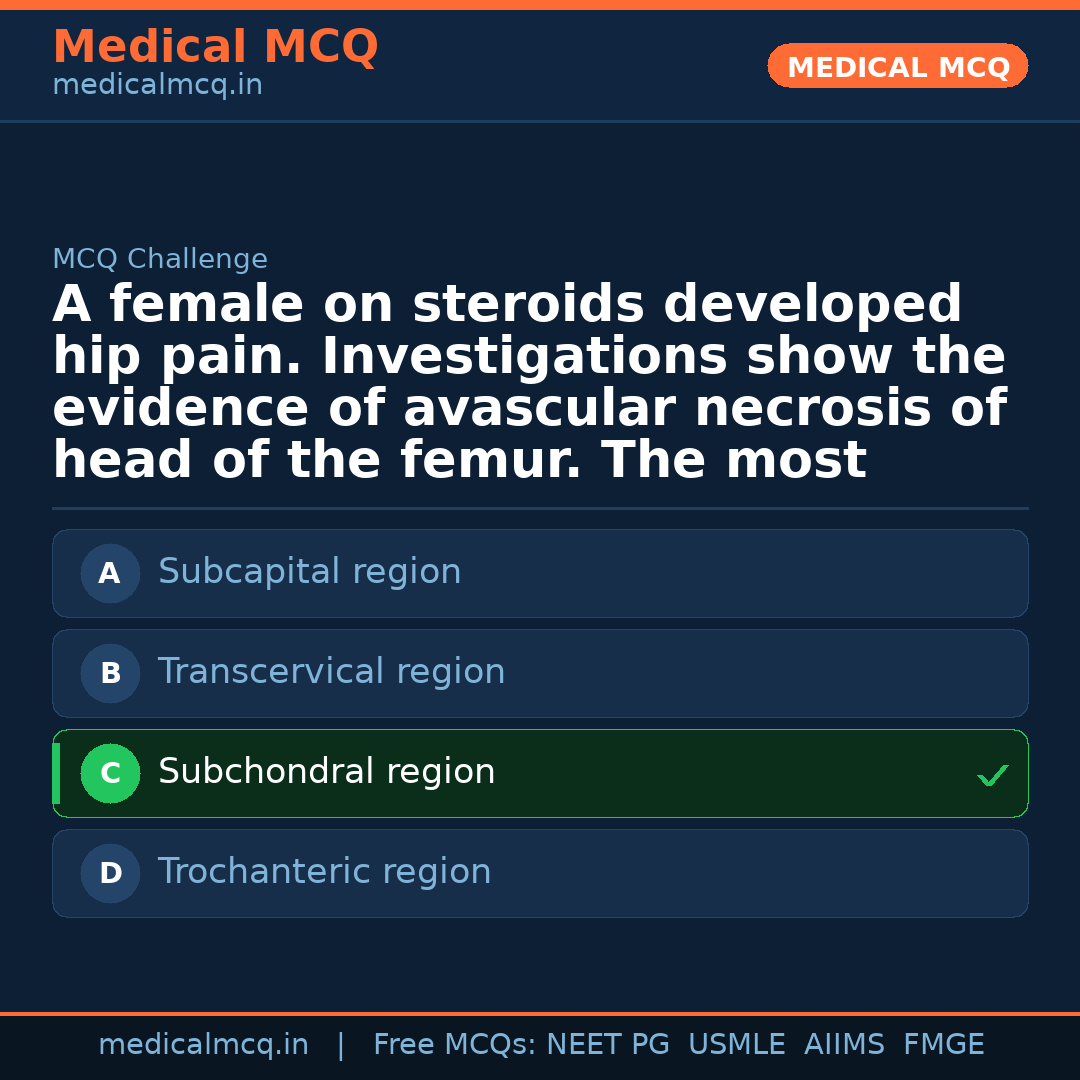 Medical MCQ
medicalmcq.in

MEDICAL MCQ

MCQ Challenge

A female on steroids developed hip pain. Investigations show the evidence of avascular necrosis of head of the femur. The most

A Subcapital region

B Transcervical region

C Subchondral region ✓

D Trochanteric region

medicalmcq.in | Free MCQs: NEET PG USMLE AIIMS FMGE