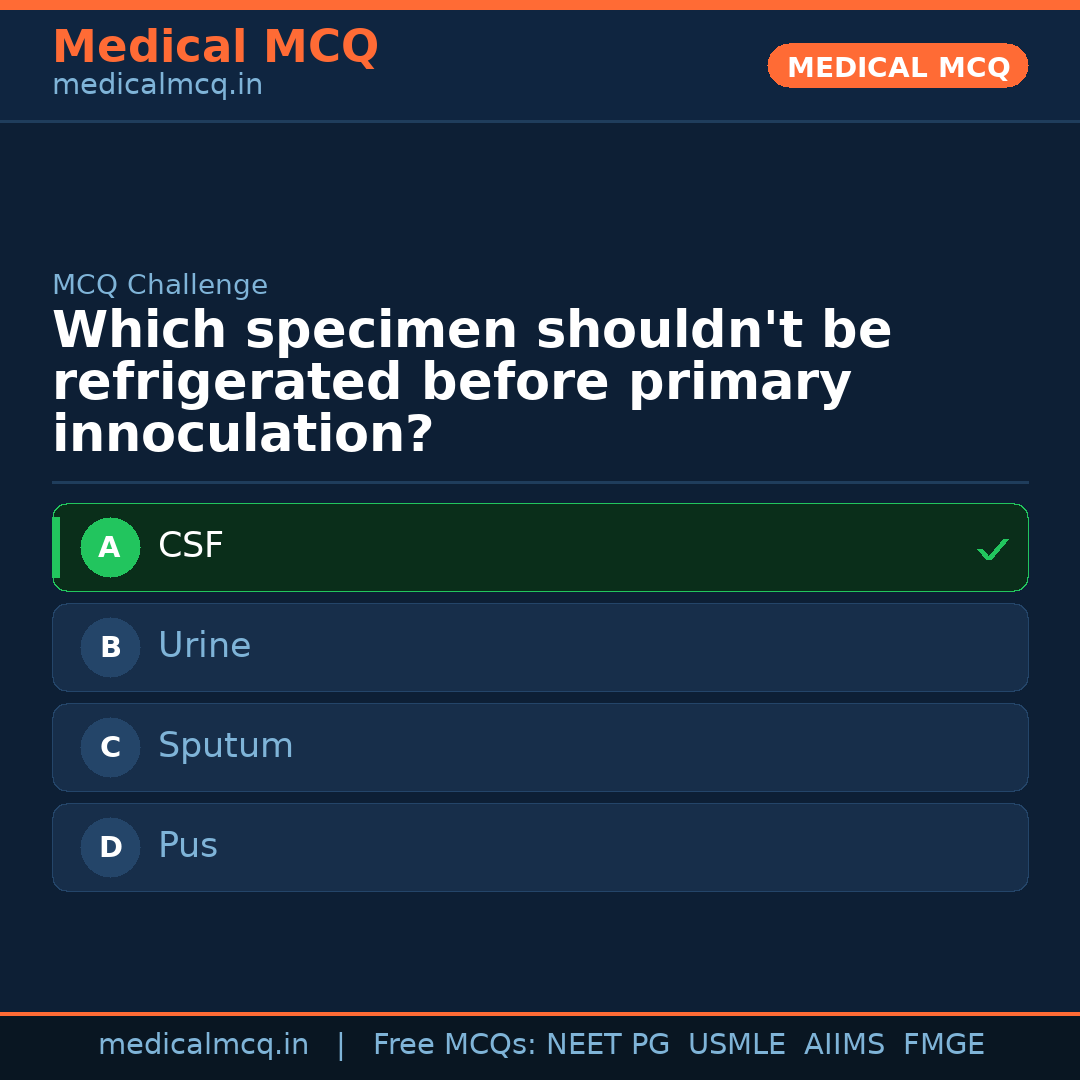 Medical MCQ
medicalmcq.in

MEDICAL MCQ

MCQ Challenge

Which specimen shouldn't be refrigerated before primary innoculation?

A CSF ✓

B Urine

C Sputum

D Pus

medicalmcq.in | Free MCQs: NEET PG USMLE AIIMS FMGE