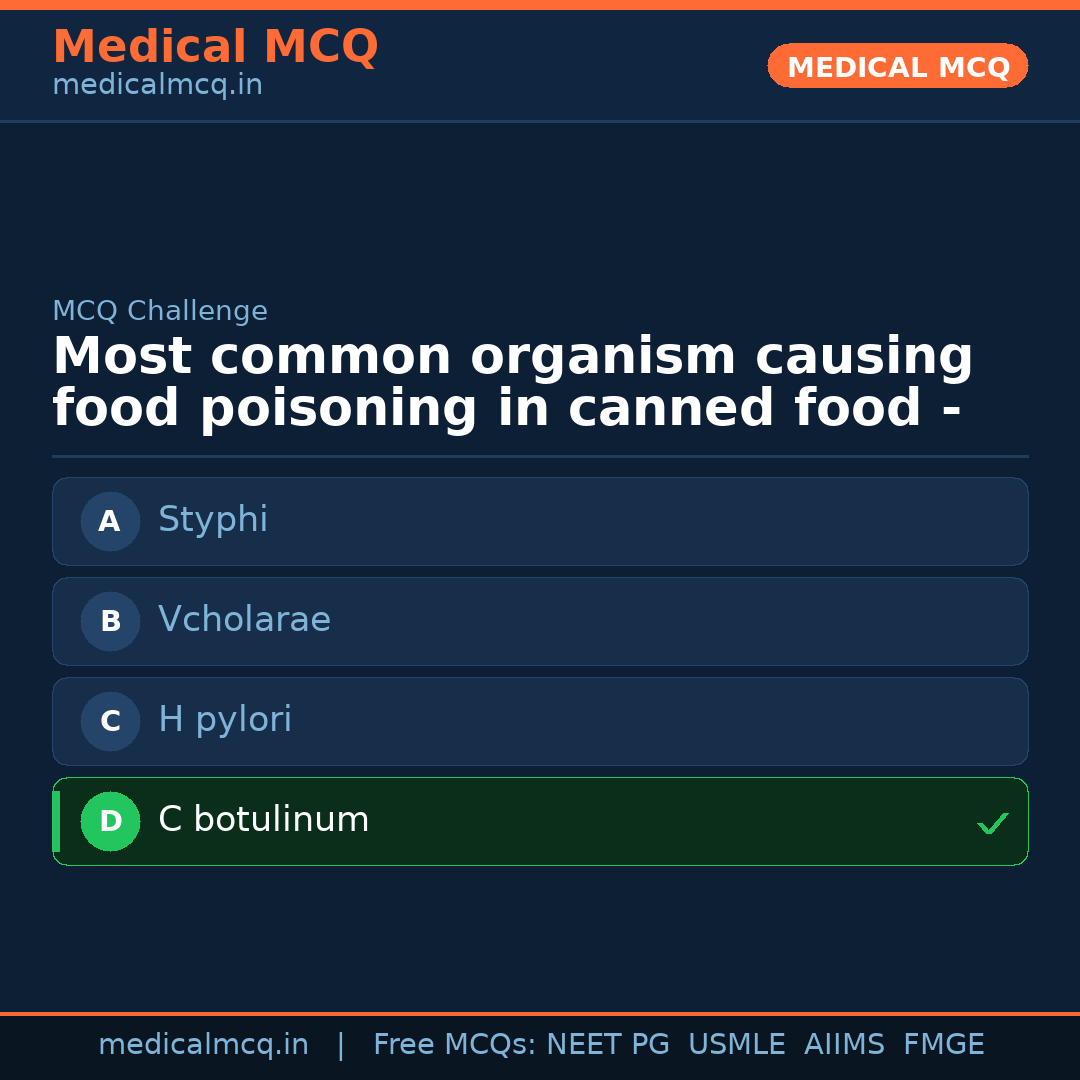 Medical MCQ
medicalmcq.in

MEDICAL MCQ

MCQ Challenge

Most common organism causing food poisoning in canned food -

A Styphi

B Vcholarae

C H pylori

D C botulinum ✓

medicalmcq.in | Free MCQs: NEET PG USMLE AIIMS FMGE