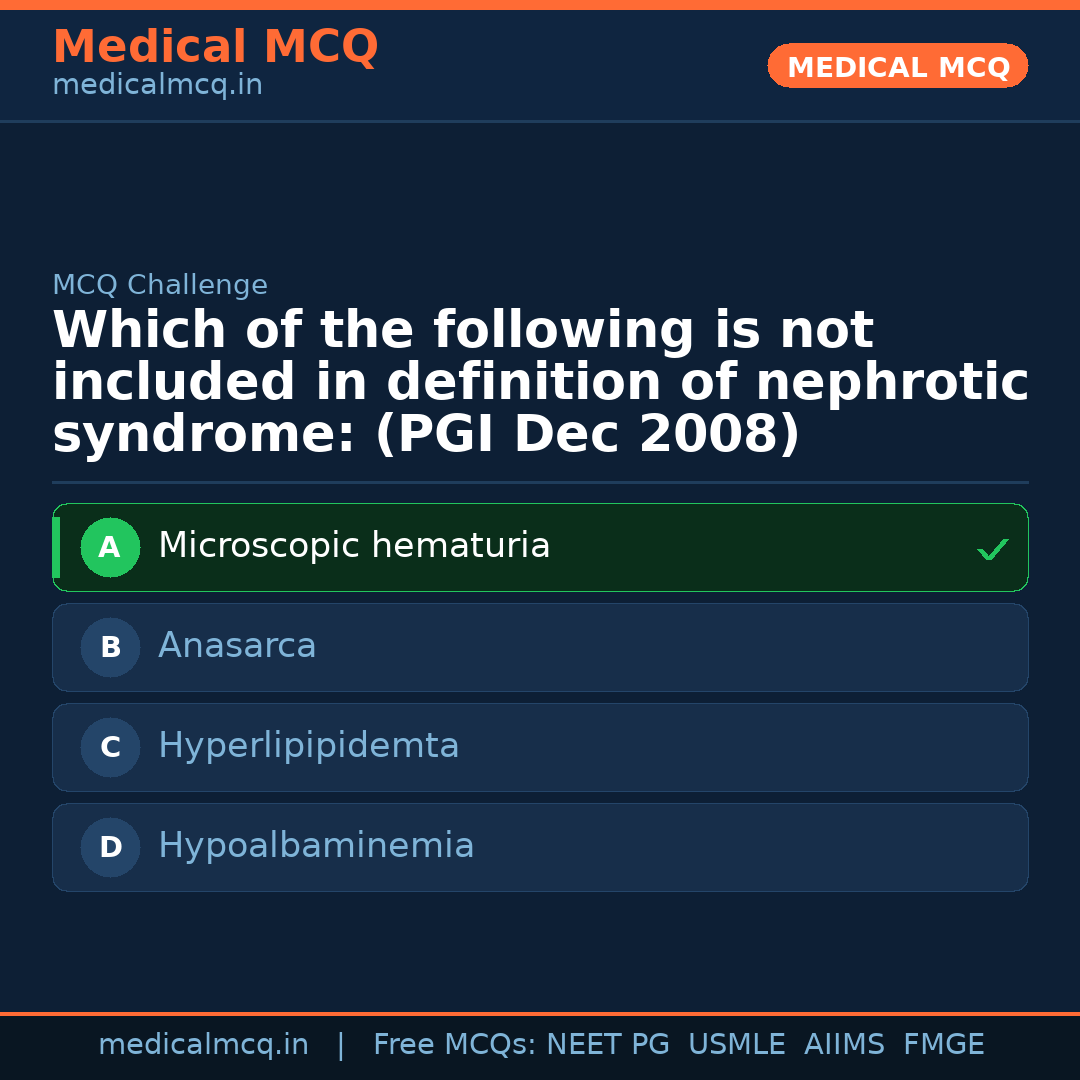 Medical MCQ
medicalmcq.in

MEDICAL MCQ

MCQ Challenge

Which of the following is not included in definition of nephrotic syndrome: (PGI Dec 2008)

A Microscopic hematuria ✓

B Anasarca

C Hyperlipipidemta

D Hypoalbaminemia

medicalmcq.in | Free MCQs: NEET PG USMLE AIIMS FMGE