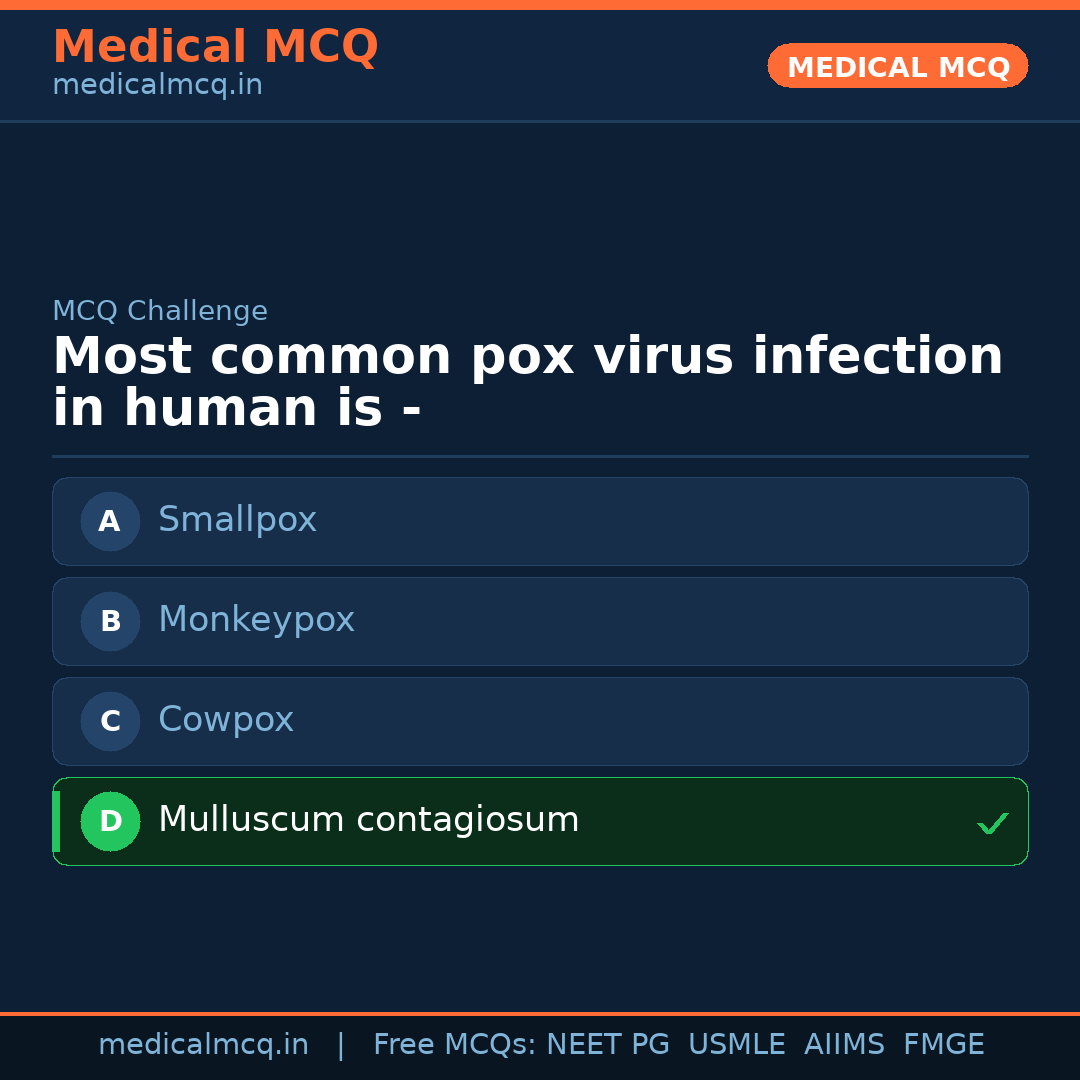 Medical MCQ
medicalmcq.in

MEDICAL MCQ

MCQ Challenge

Most common pox virus infection in human is -

A Smallpox

B Monkeypox

C Cowpox

D Mulluscum contagiosum ✓

medicalmcq.in | Free MCQs: NEET PG USMLE AIIMS FMGE