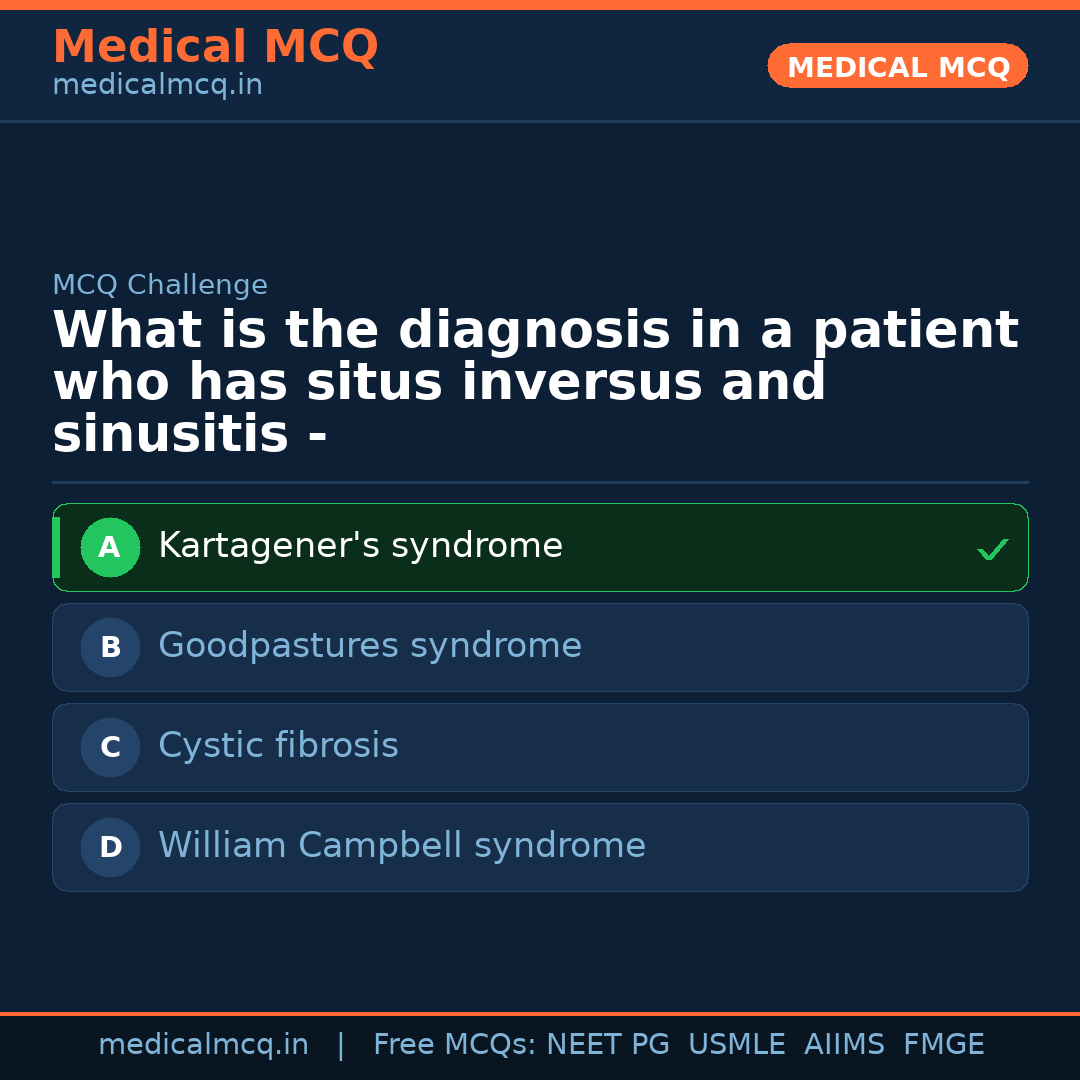 Medical MCQ
medicalmcq.in

MEDICAL MCQ

MCQ Challenge

What is the diagnosis in a patient who has situs inversus and sinusitis -

A Kartagener's syndrome ✓

B Goodpastures syndrome

C Cystic fibrosis

D William Campbell syndrome

medicalmcq.in | Free MCQs: NEET PG USMLE AIIMS FMGE