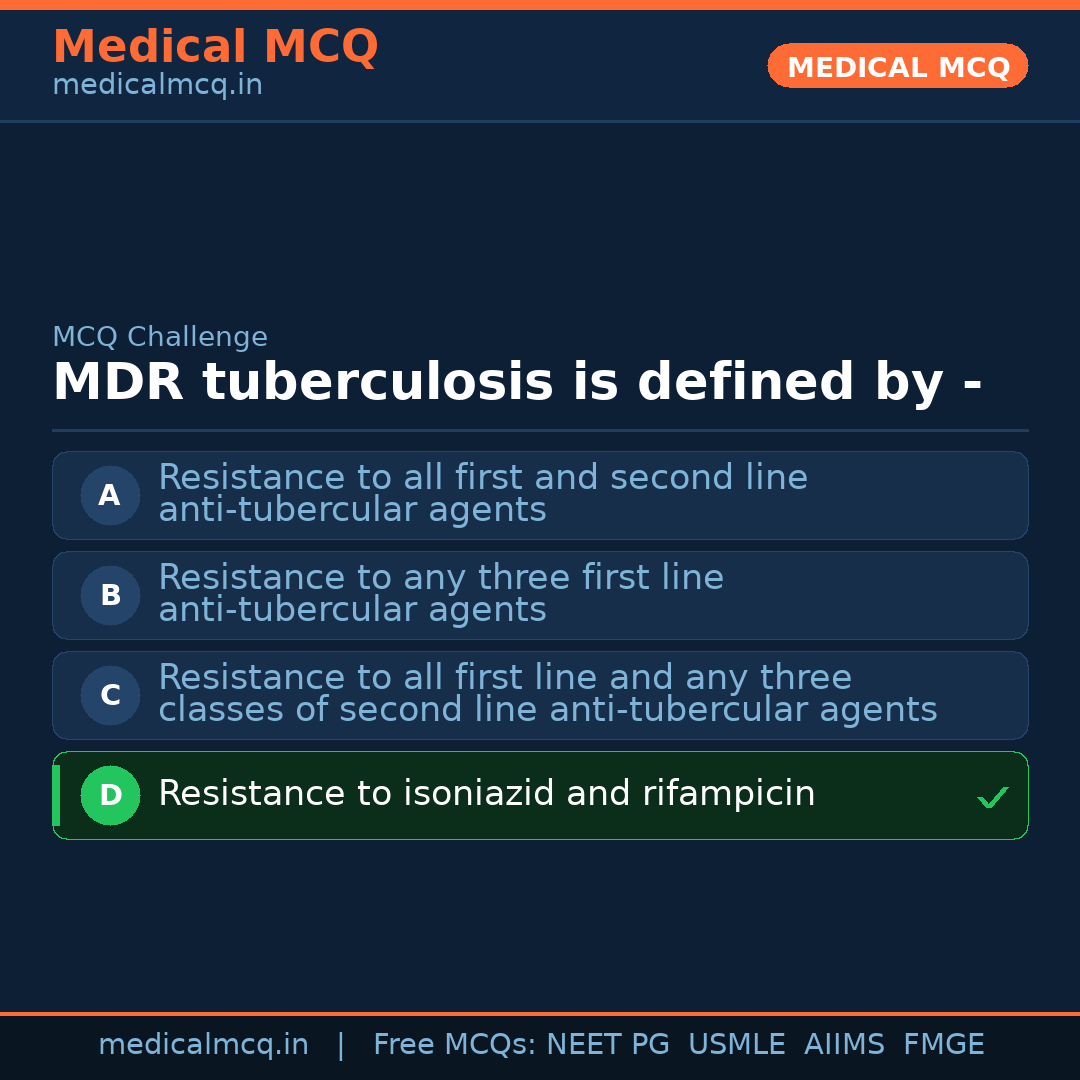 Medical MCQ
medicalmcq.in

MEDICAL MCQ

MCQ Challenge

MDR tuberculosis is defined by -

A Resistance to all first and second line anti-tubercular agents

B Resistance to any three first line anti-tubercular agents

C Resistance to all first line and any three classes of second line anti-tubercular agents

D Resistance to isoniazid and rifampicin ✓

medicalmcq.in | Free MCQs: NEET PG USMLE AIIMS FMGE