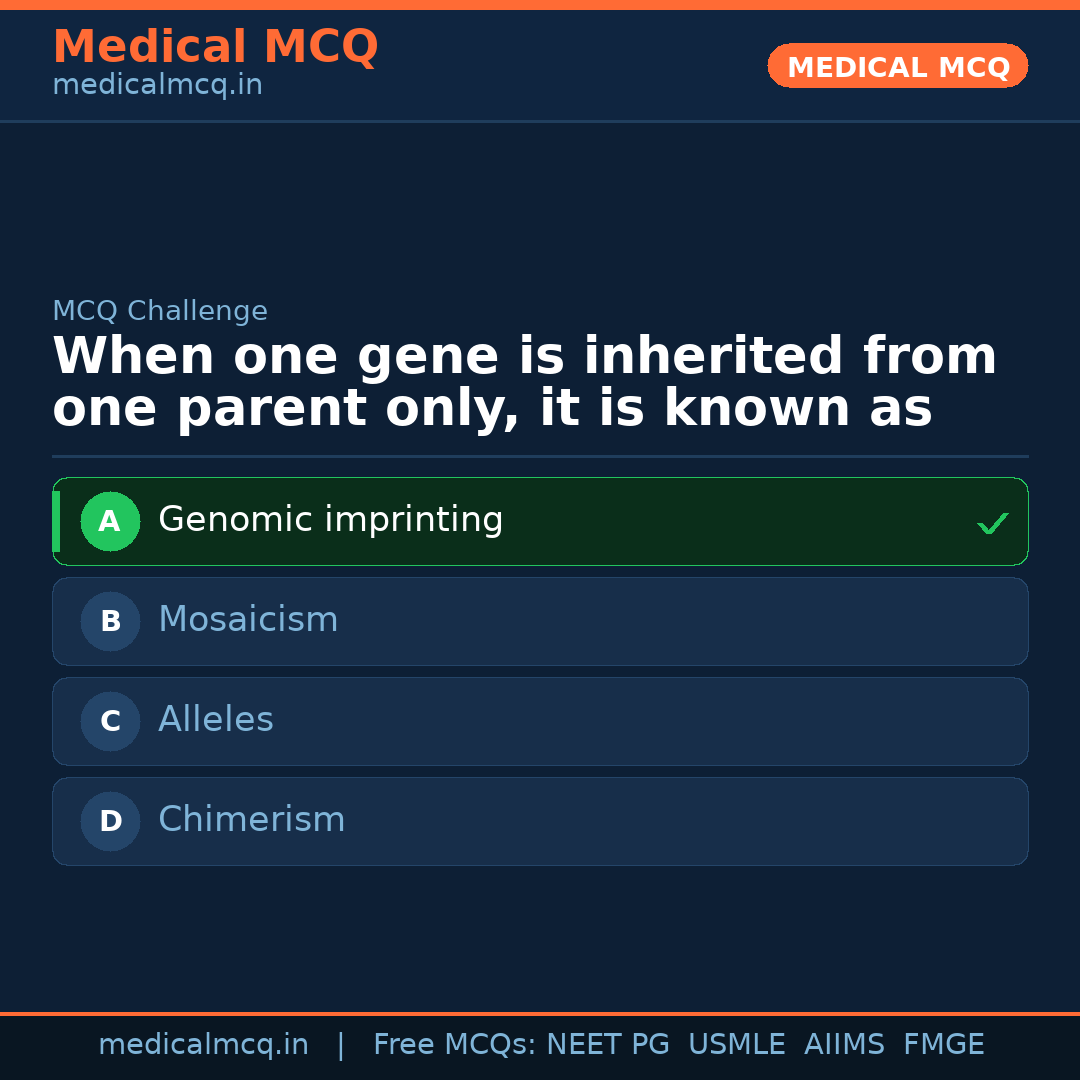 Medical MCQ
medicalmcq.in

MEDICAL MCQ

MCQ Challenge

When one gene is inherited from one parent only, it is known as

A Genomic imprinting ✓

B Mosaicism

C Alleles

D Chimerism

medicalmcq.in | Free MCQs: NEET PG USMLE AIIMS FMGE