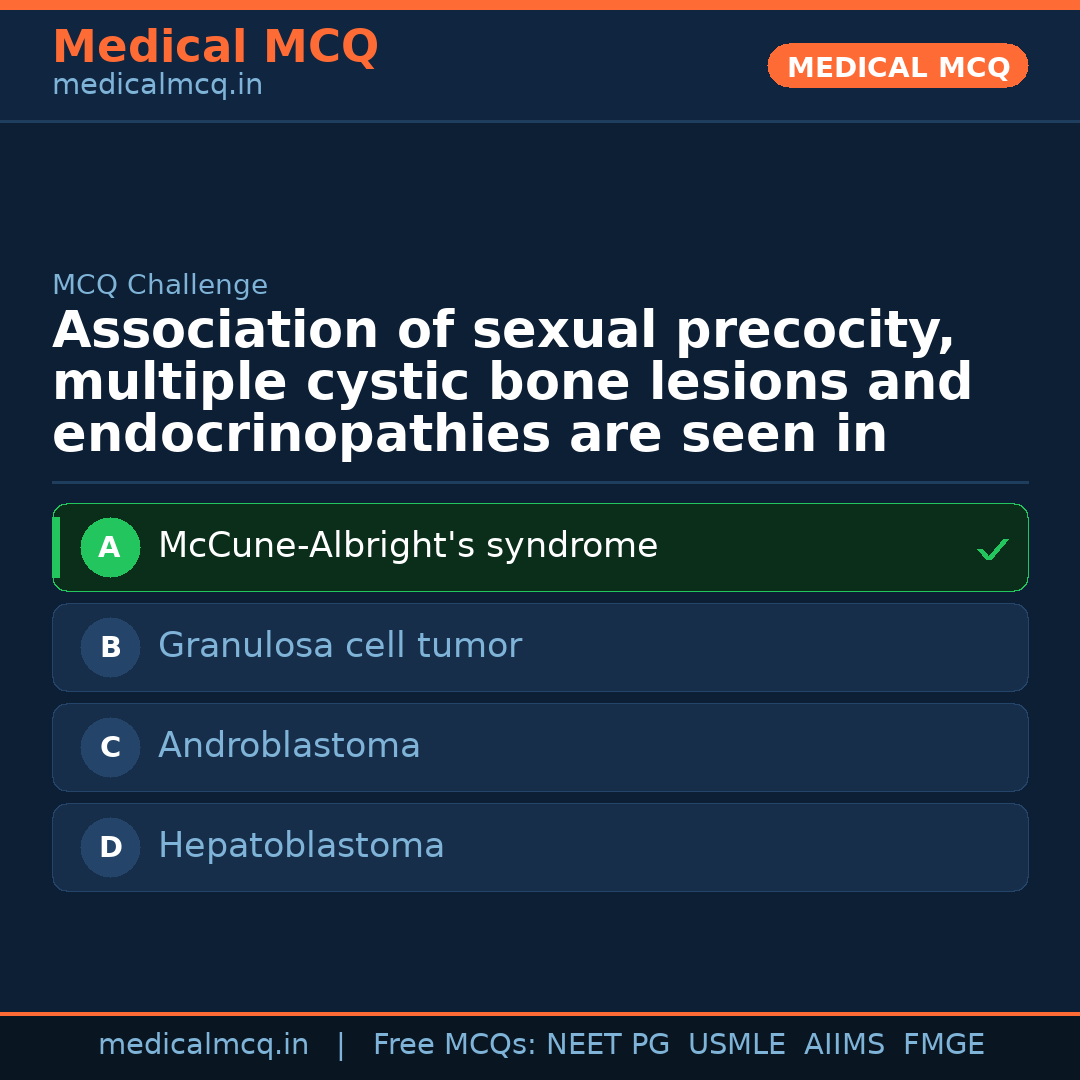 Medical MCQ
medicalmcq.in

MEDICAL MCQ

MCQ Challenge

Association of sexual precocity, multiple cystic bone lesions and endocrinopathies are seen in

A McCune-Albright's syndrome ✓

B Granulosa cell tumor

C Androblastoma

D Hepatoblastoma

medicalmcq.in | Free MCQs: NEET PG USMLE AIIMS FMGE