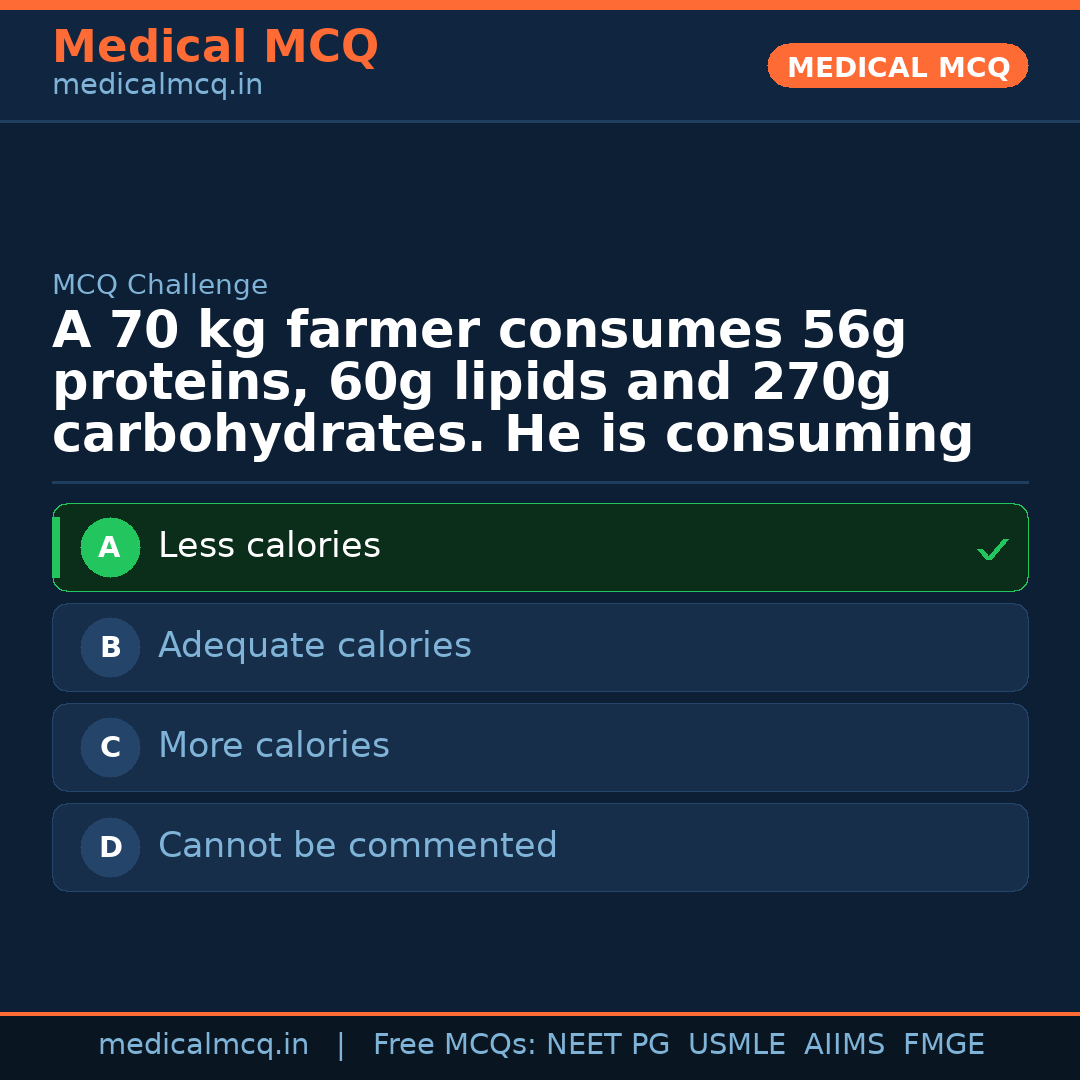 Medical MCQ
medicalmcq.in

MEDICAL MCQ

MCQ Challenge

A 70 kg farmer consumes 56g proteins, 60g lipids and 270g carbohydrates. He is consuming

A Less calories ✓

B Adequate calories

C More calories

D Cannot be commented

medicalmcq.in | Free MCQs: NEET PG USMLE AIIMS FMGE