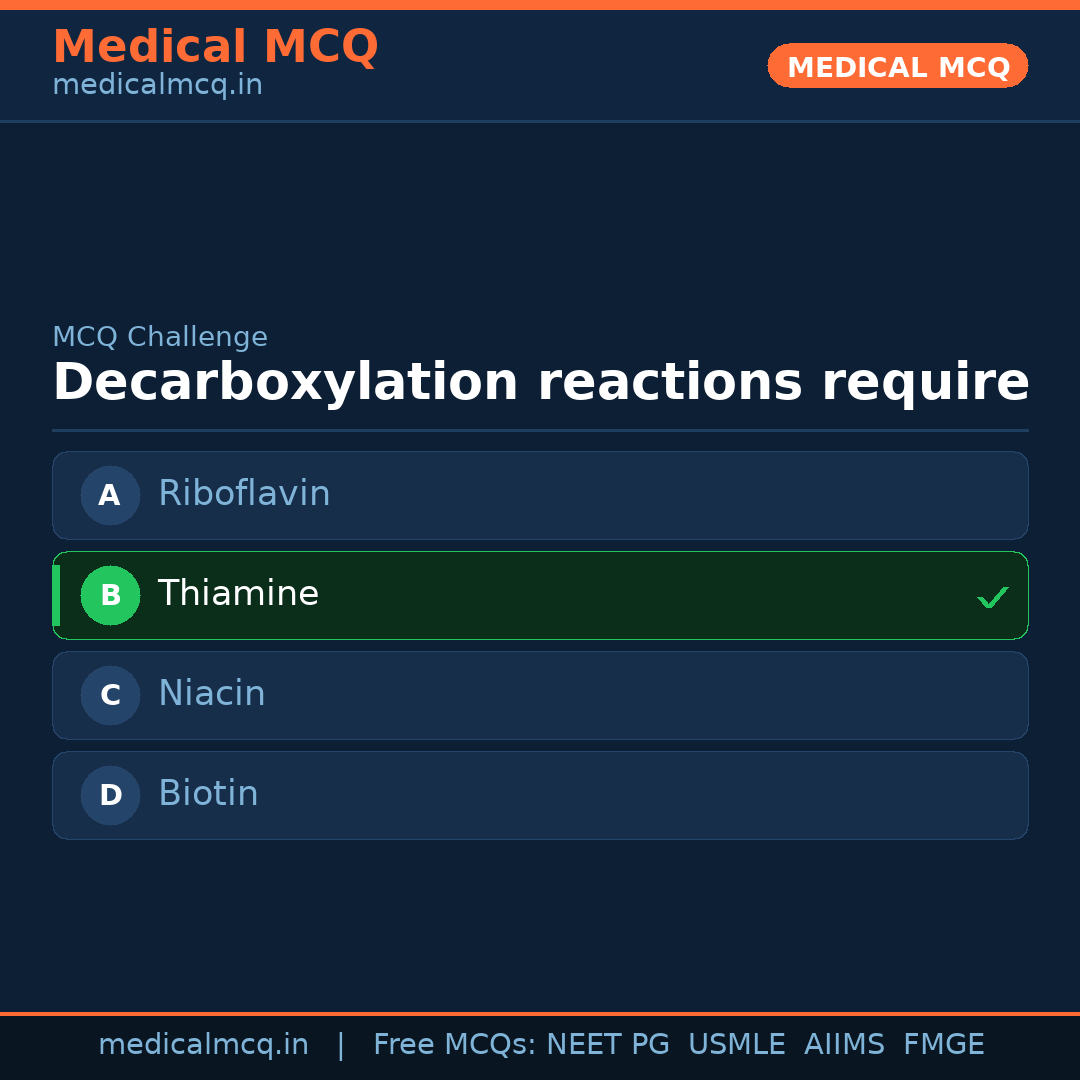 Medical MCQ
medicalmcq.in

MEDICAL MCQ

MCQ Challenge
Decarboxylation reactions require

A Riboflavin

B Thiamine ✓

C Niacin

D Biotin

medicalmcq.in | Free MCQs: NEET PG USMLE AIIMS FMGE