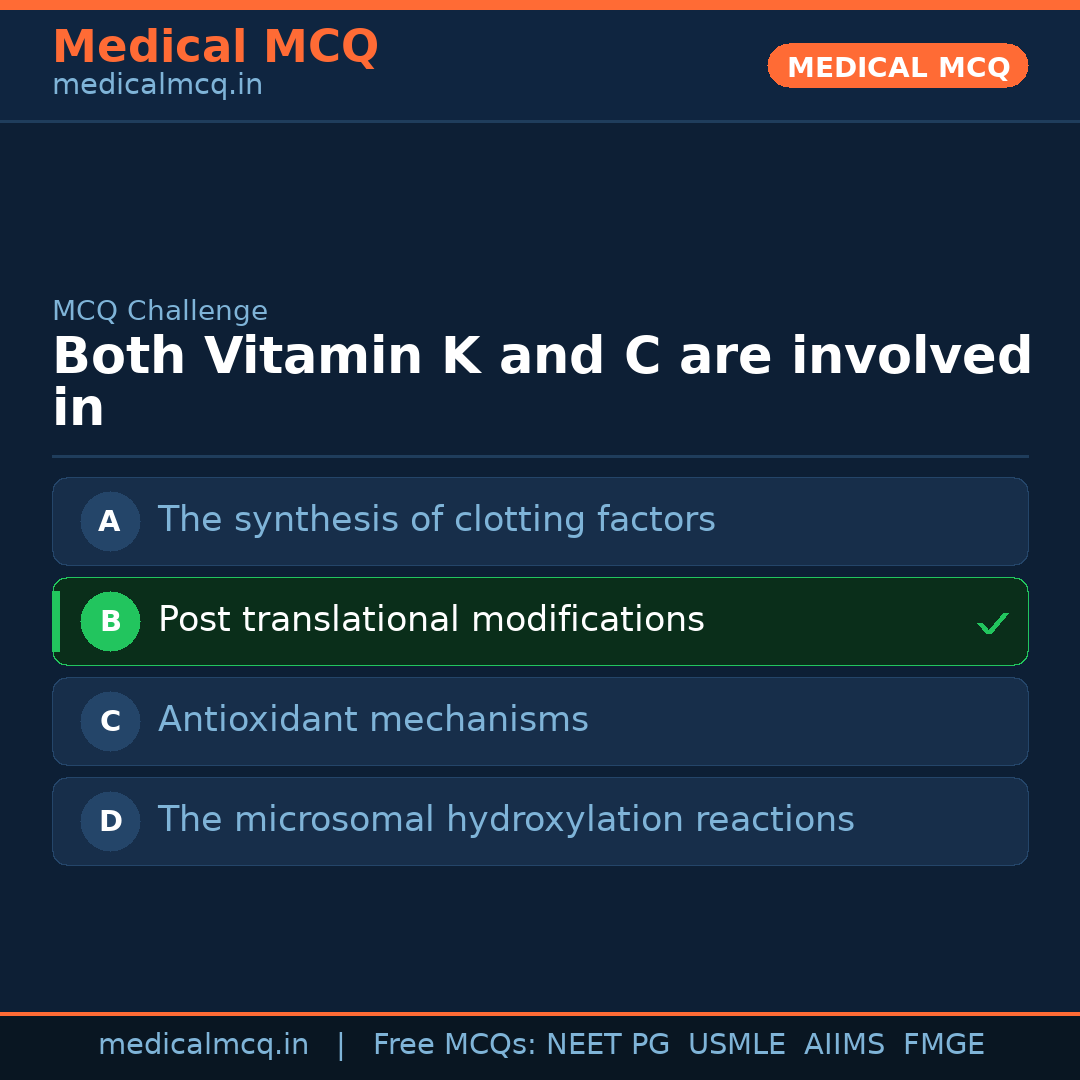 Medical MCQ
medicalmcq.in

MEDICAL MCQ

MCQ Challenge

Both Vitamin K and C are involved in

A The synthesis of clotting factors

B Post translational modifications ✓

C Antioxidant mechanisms

D The microsomal hydroxylation reactions

medicalmcq.in | Free MCQs: NEET PG USMLE AIIMS FMGE